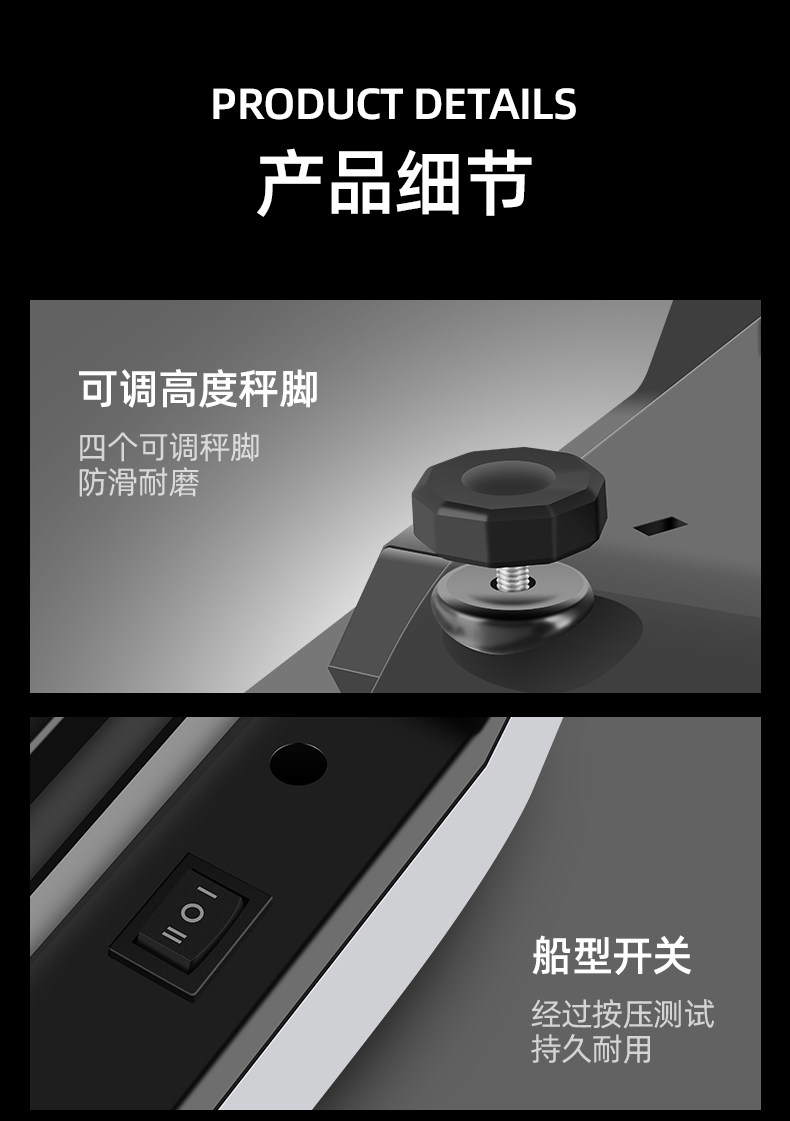 PRODUCT DETAILS
产品细节

可调高度秤脚
四个可调秤脚
防滑耐磨

I
O
II

船型开关
经过按压测试
持久耐用