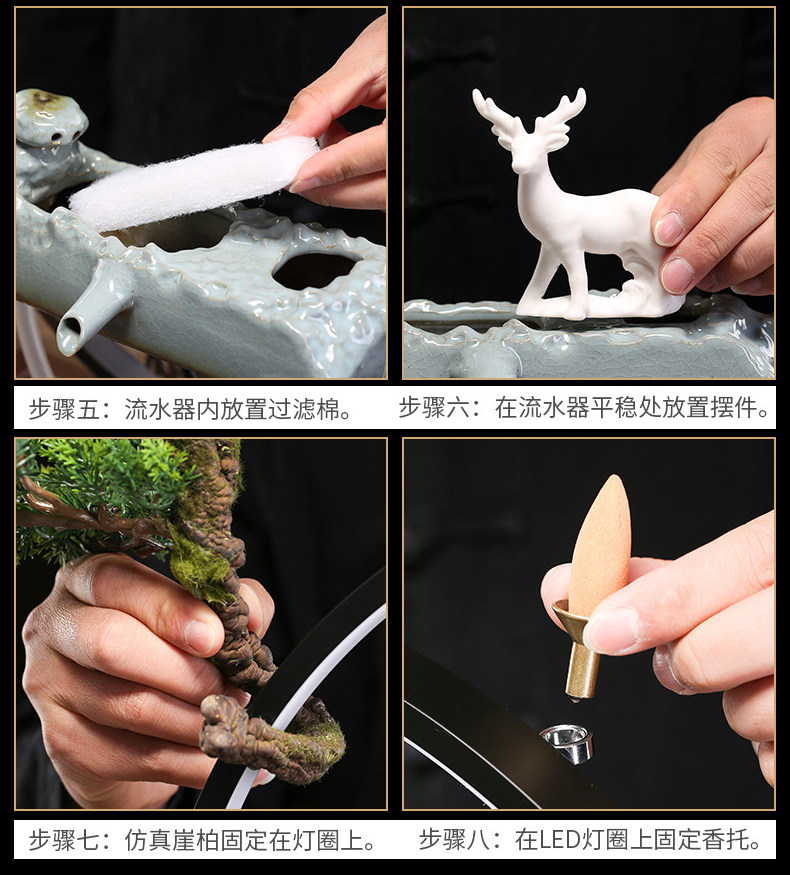 步骤五：流水器内放置过滤棉。

步骤六：在流水器平稳处放置摆件。

步骤七：仿真崖柏固定在灯圈上。

步骤八：在LED灯圈上固定香托。