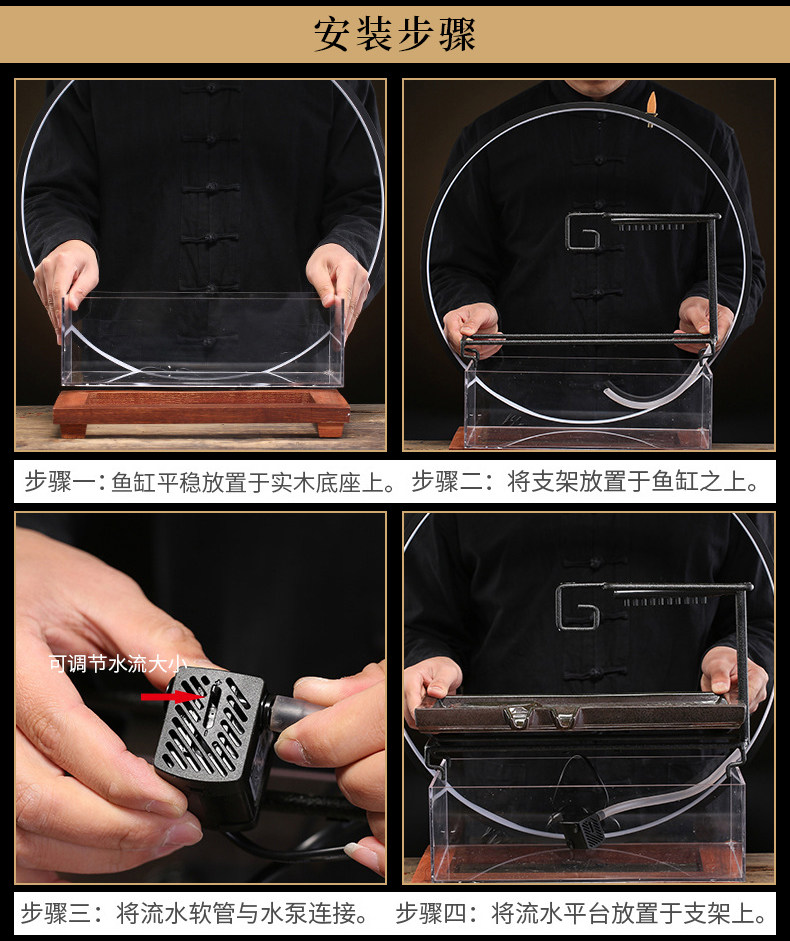 安装步骤

步骤一：鱼缸平稳放置于实木底座上。

步骤二：将支架放置于鱼缸之上。

可调节水流大小

步骤三：将流水软管与水泵连接。

步骤四：将流水平台放置于支架上。