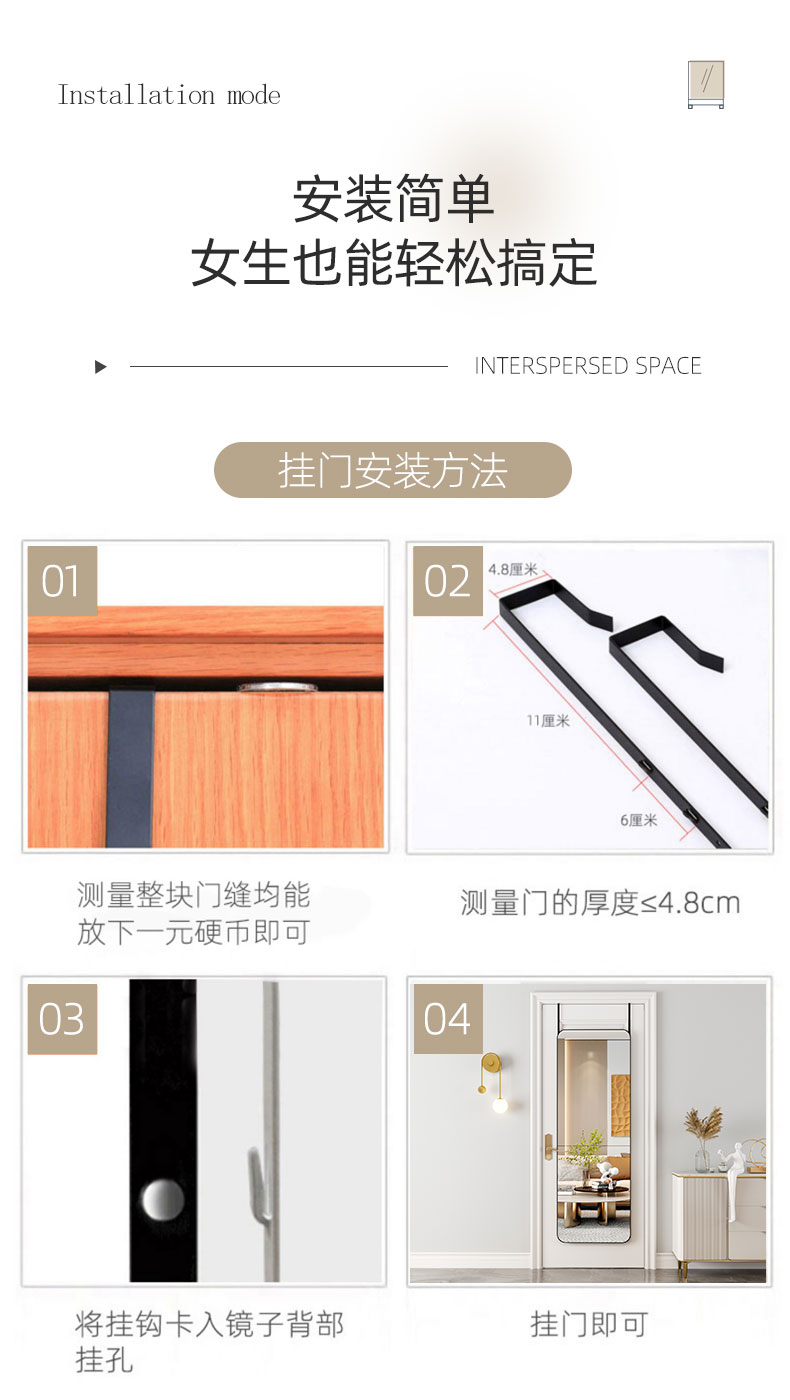 Installation mode

安装简单
女生也能轻松搞定

INTERSPERSED SPACE

挂门安装方法

01

测量整块门缝均能放下一元硬币即可

02

4.8厘米

11厘米

6厘米

测量门的厚度≤4.8cm

03

将挂钩卡入镜子背部挂孔

04

挂门即可