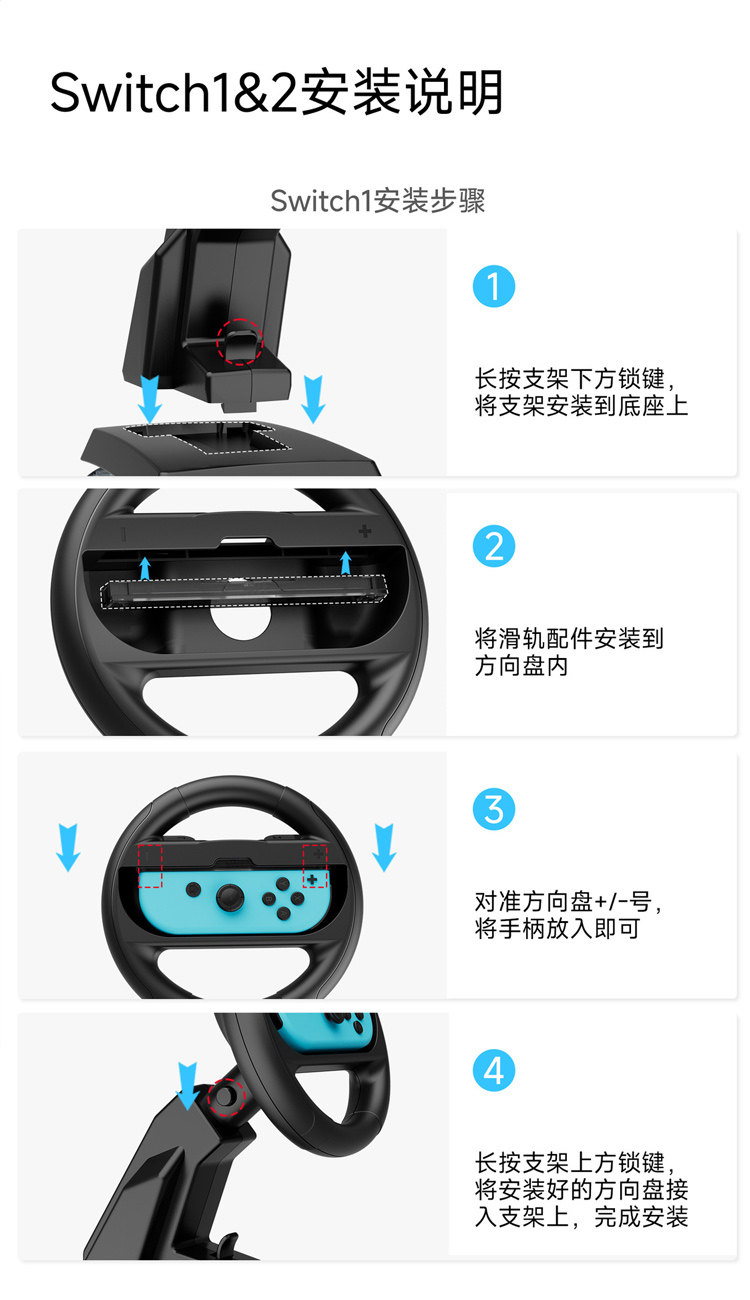 Switch1&2安装说明

Switch1安装步骤

1

长按支架下方锁键，将支架安装到底座上

2

将滑轨配件安装到方向盘内

3

对准方向盘+/-号，将手柄放入即可

4

长按支架上方锁键，将安装好的方向盘接入支架上，完成安装