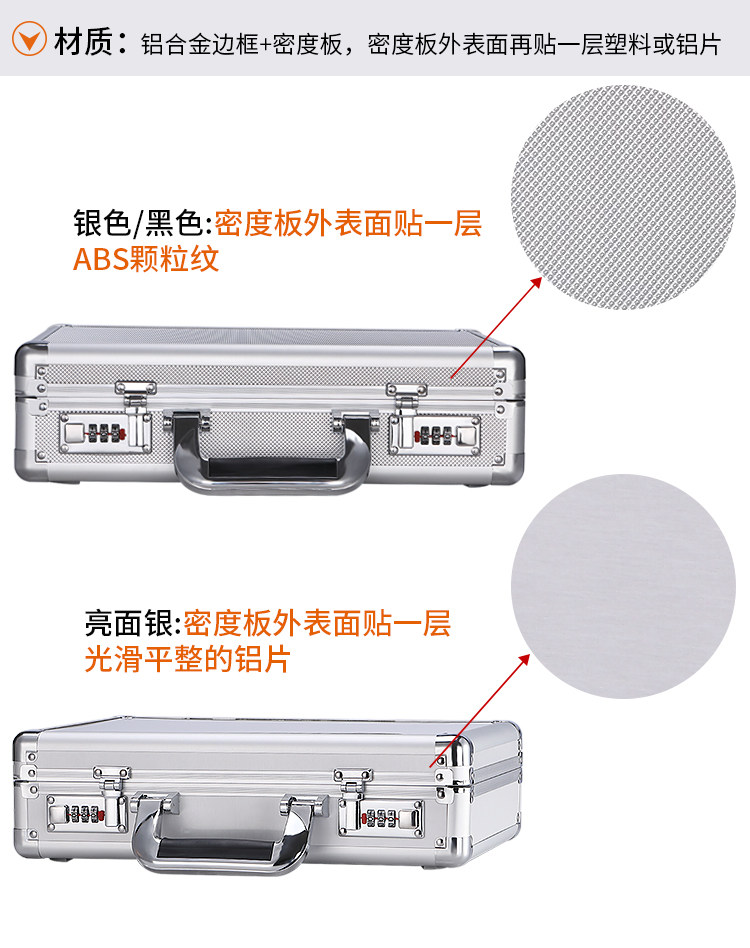 材质：铝合金边框+密度板，密度板外表面再贴一层塑料或铝片

银色/黑色:密度板外表面贴一层ABS颗粒纹

亮面银:密度板外表面贴一层光滑平整的铝片