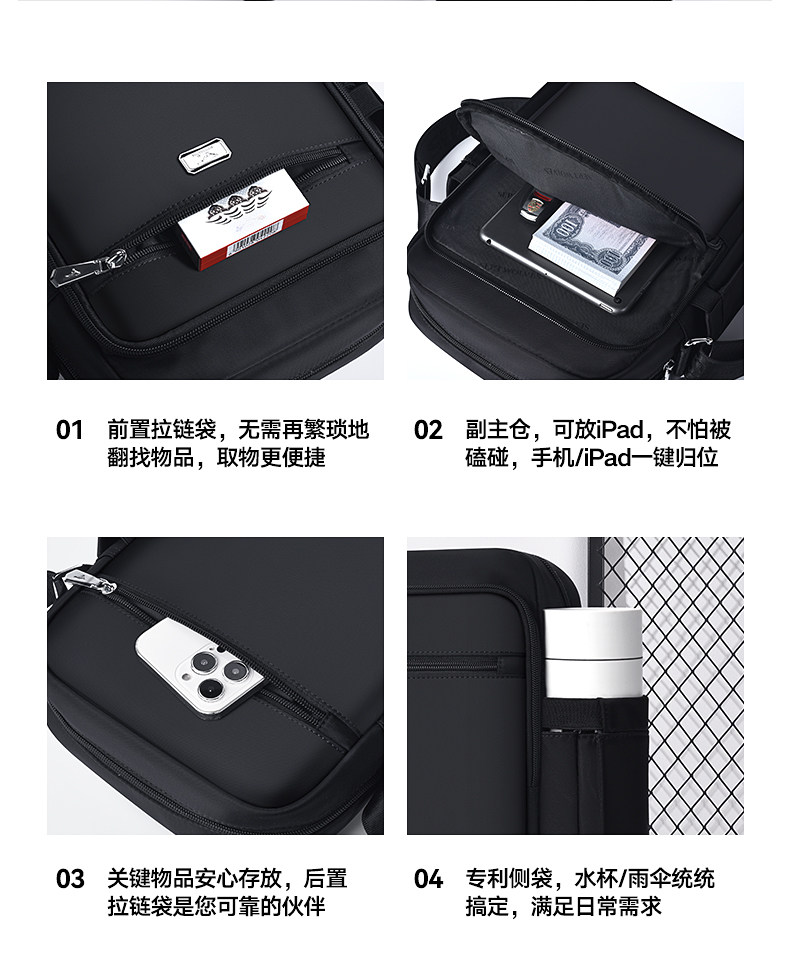 01 前置拉链袋，无需再繁琐地翻找物品，取物更便捷

02 副主仓，可放iPad，不怕被磕碰，手机/iPad一键归位

03 关键物品安心存放，后置拉链袋是您可靠的伙伴

04 专利侧袋，水杯/雨伞统统搞定，满足日常需求