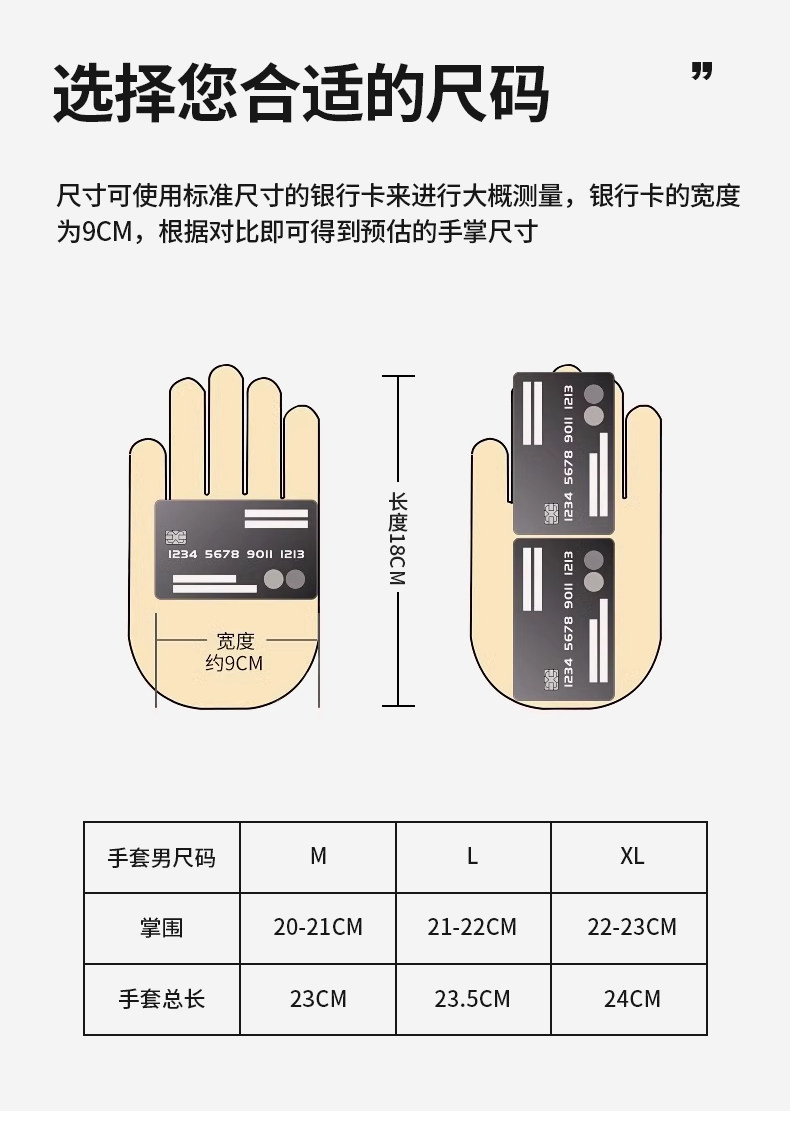 选择您合适的尺码 ”

尺寸可使用标准尺寸的银行卡来进行大概测量，银行卡的宽度为9CM，根据对比即可得到预估的手掌尺寸

1234 5678 9011 1213

宽度
约9CM

长度18CM

1234 5678 9011 1213

1234 5678 9011 1213

| 手套男尺码 | M | L | XL |
|---|---|---|---|
| 掌围 | 20-21CM | 21-22CM | 22-23CM |
| 手套总长 | 23CM | 23.5CM | 24CM |