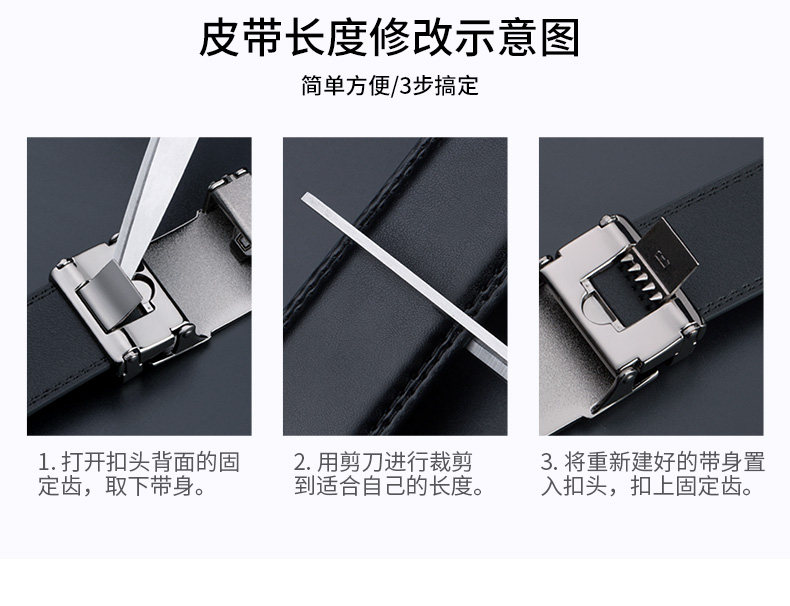 皮带长度修改示意图

简单方便/3步搞定

1. 打开扣头背面的固定齿，取下带身。

2. 用剪刀进行裁剪到适合自己的长度。

3. 将重新建好的带身置入扣头，扣上固定齿。