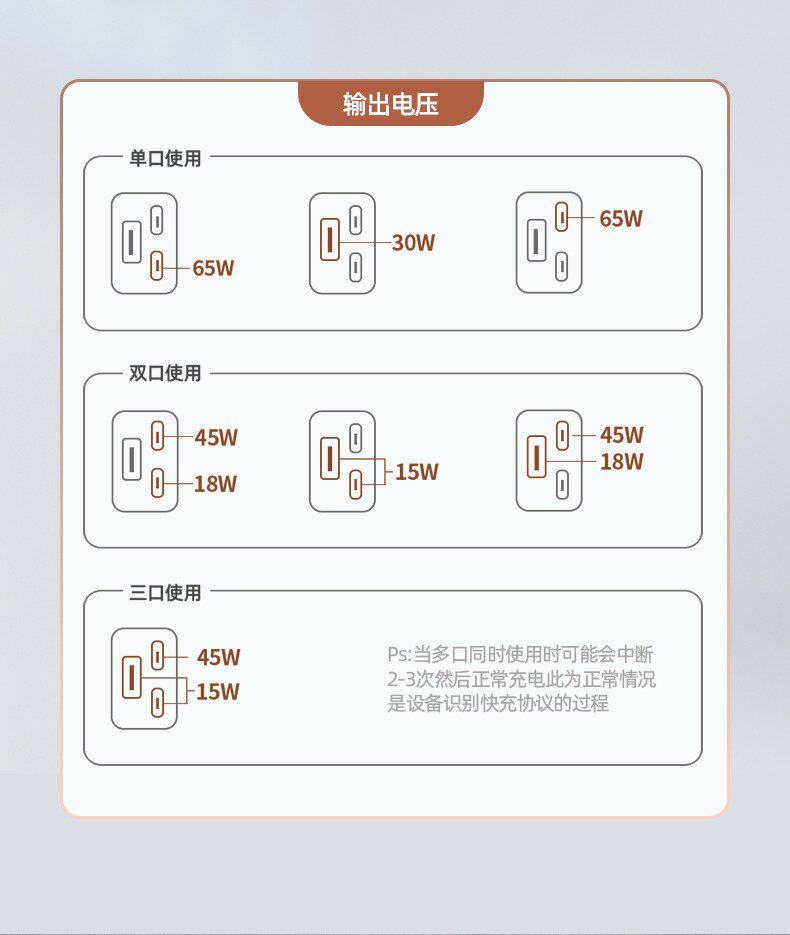 输出电压

单口使用

65W

30W

65W

双口使用

45W
18W

15W

45W
18W

三口使用

45W
15W

Ps:当多口同时使用时可能会中断2-3次然后正常充电此为正常情况是设备识别快充协议的过程