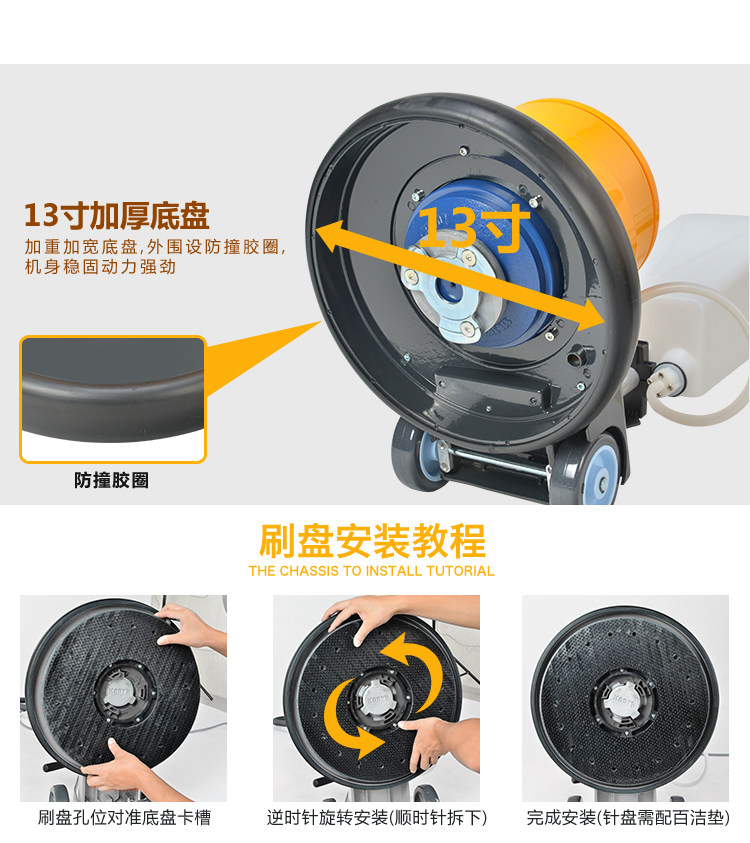 13寸加厚底盘

加重加宽底盘,外围设防撞胶圈,机身稳固动力强劲

13寸

防撞胶圈

刷盘安装教程

THE CHASSIS TO INSTALL TUTORIAL

刷盘孔位对准底盘卡槽

逆时针旋转安装(顺时针拆下)

完成安装(针盘需配百洁垫)