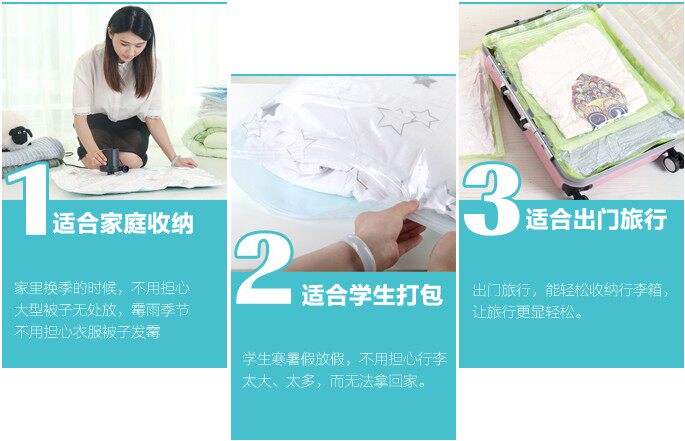 1 适合家庭收纳

家里换季的时候，不用担心大型被子无处放，霉雨季节不用担心衣服被子发霉

2 适合学生打包

学生寒暑假放假，不用担心行李太大、太多，而无法拿回家。

3 适合出门旅行

出门旅行，能轻松收纳行李箱，让旅行更显轻松。