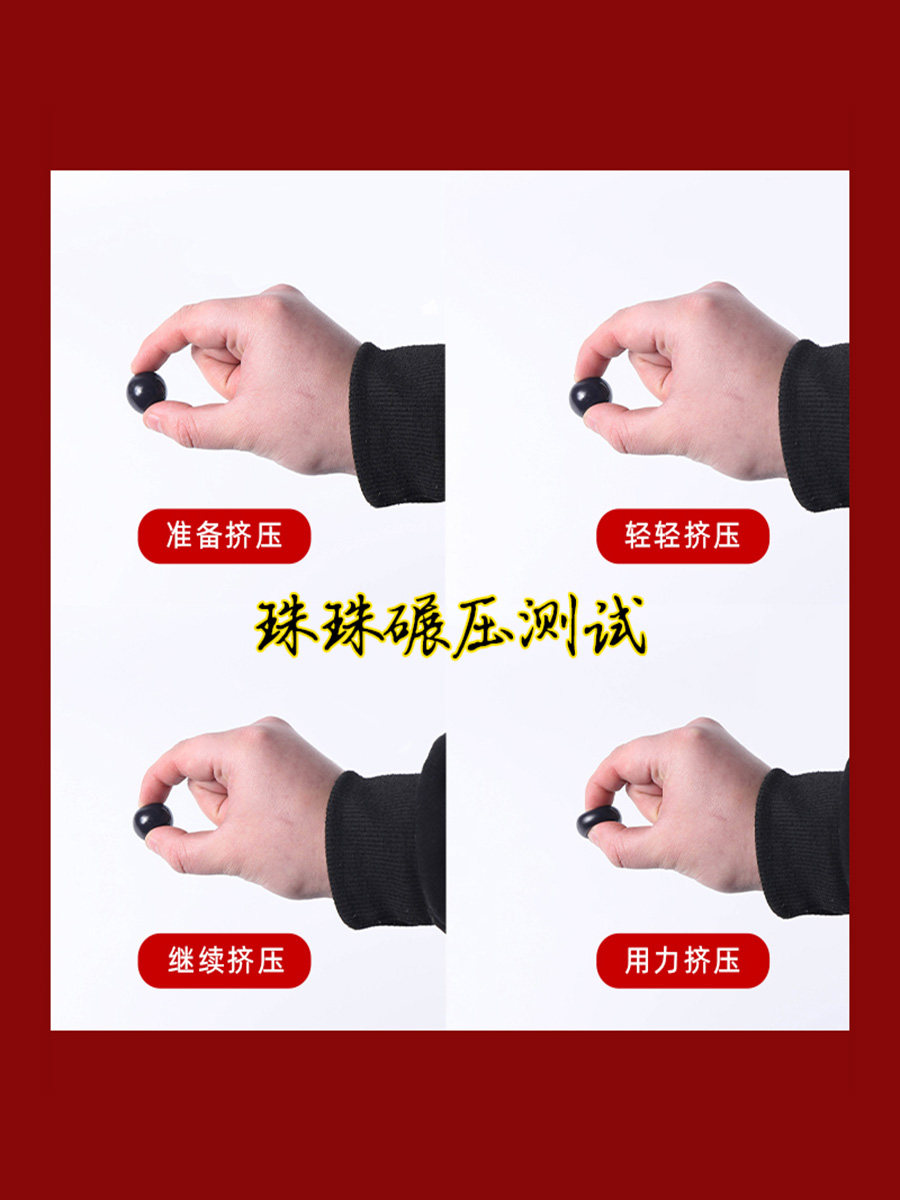 准备挤压

轻轻挤压

珠珠碾压测试

继续挤压

用力挤压