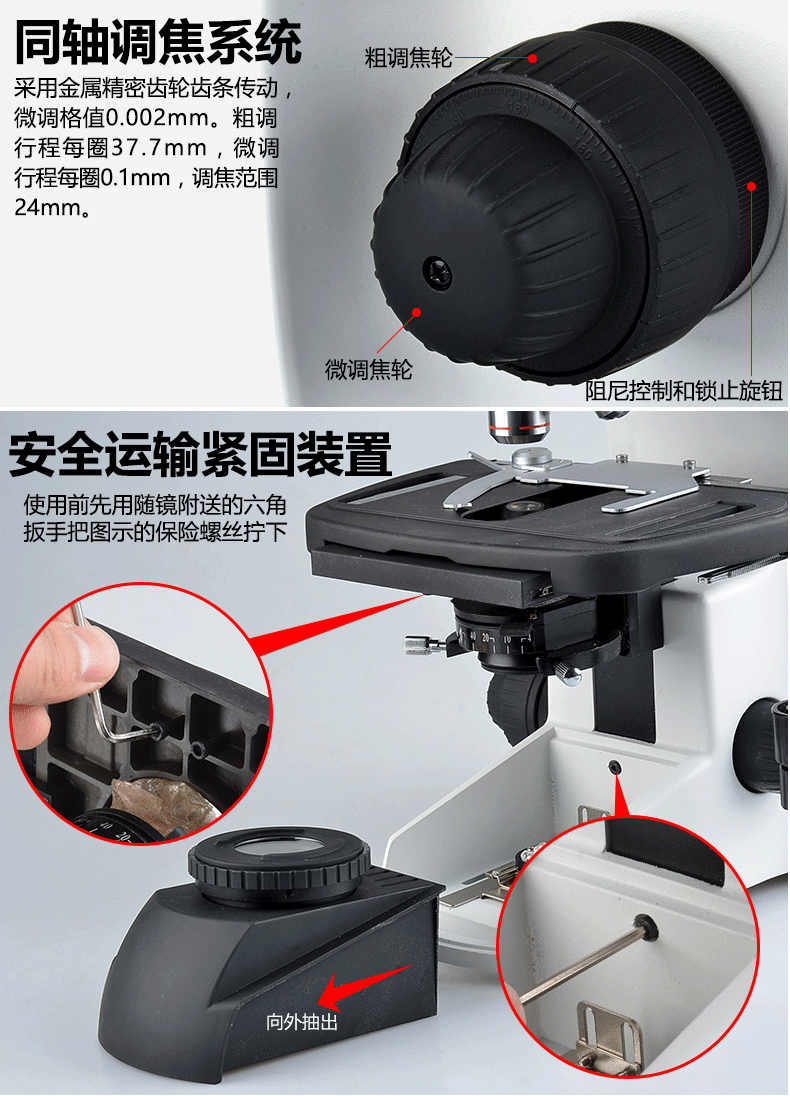 同轴调焦系统

采用金属精密齿轮齿条传动，微调格值0.002mm。粗调行程每圈37.7mm，微调行程每圈0.1mm，调焦范围24mm。

粗调焦轮

微调焦轮

阻尼控制和锁止旋钮

安全运输紧固装置

使用前先用随镜附送的六角扳手把图示的保险螺丝拧下

向外抽出