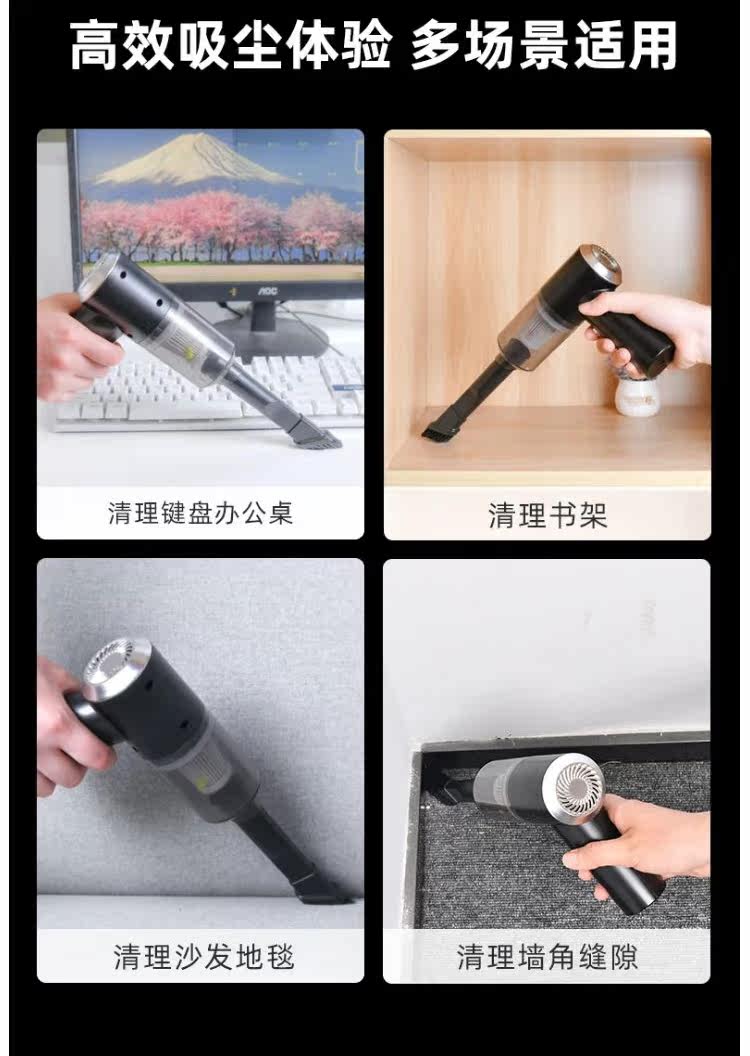 高效吸尘体验 多场景适用

AOC

清理键盘办公桌

清理书架

清理沙发地毯

清理墙角缝隙