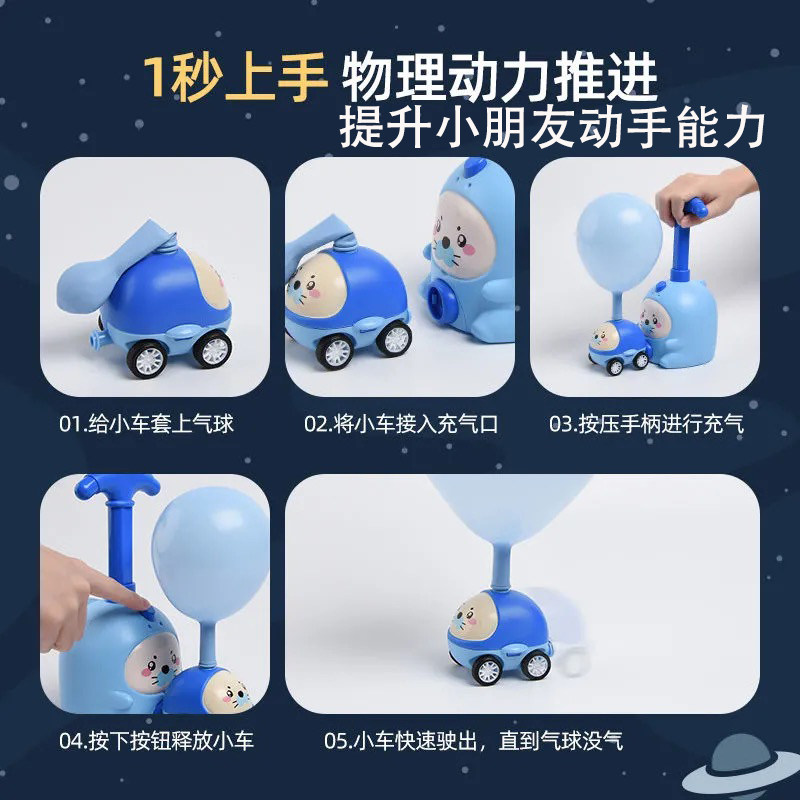 1秒上手 物理动力推进
提升小朋友动手能力

01.给小车套上气球

02.将小车接入充气口

03.按压手柄进行充气

04.按下按钮释放小车

05.小车快速驶出，直到气球没气