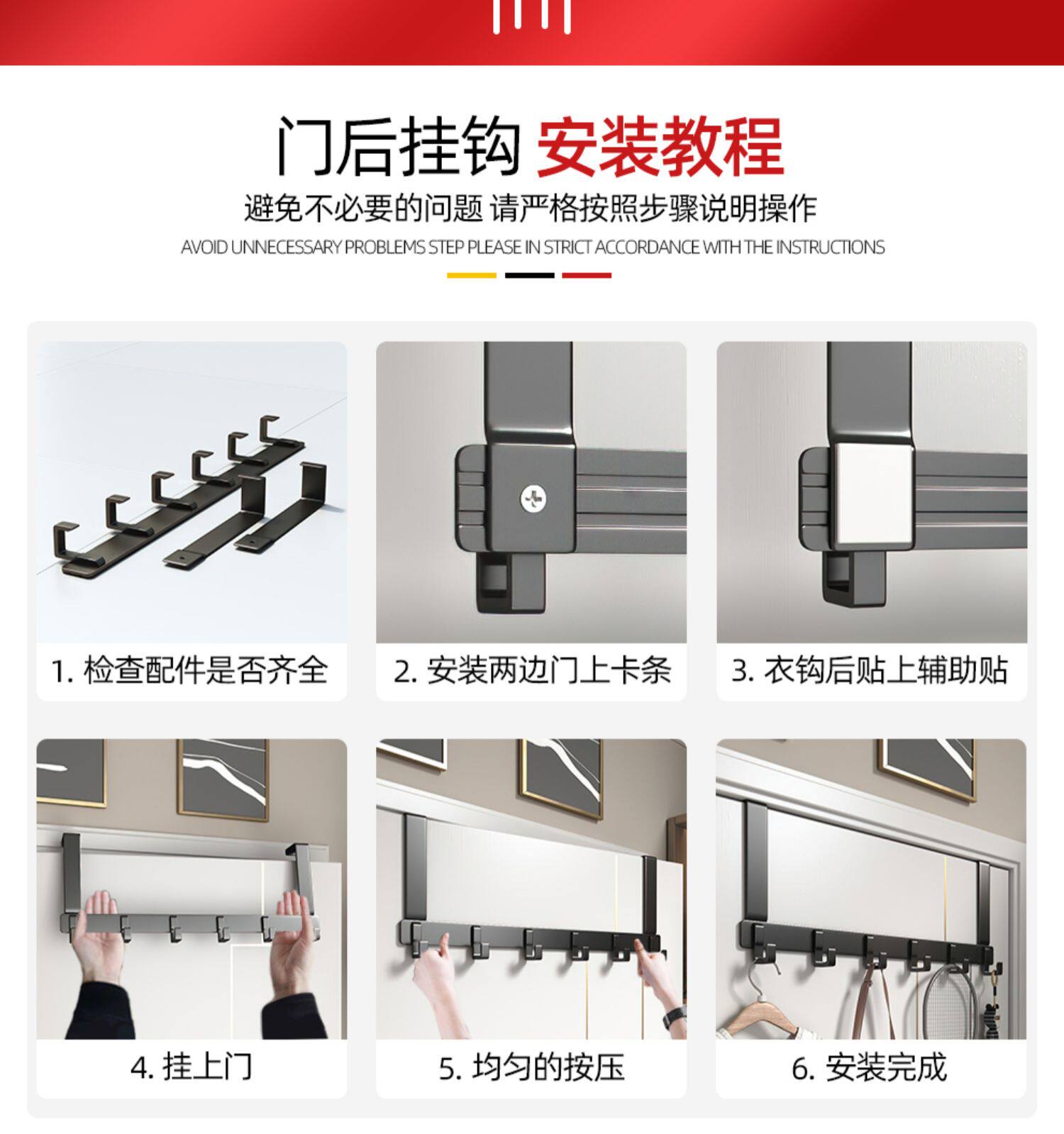 门后挂钩 安装教程

避免不必要的问题 请严格按照步骤说明操作

AVOID UNNECESSARY PROBLEMS STEP PLEASE IN STRICT ACCORDANCE WITH THE INSTRUCTIONS

1. 检查配件是否齐全

2. 安装两边门上卡条

3. 衣钩后贴上辅助贴

4. 挂上门

5. 均匀的按压

6. 安装完成