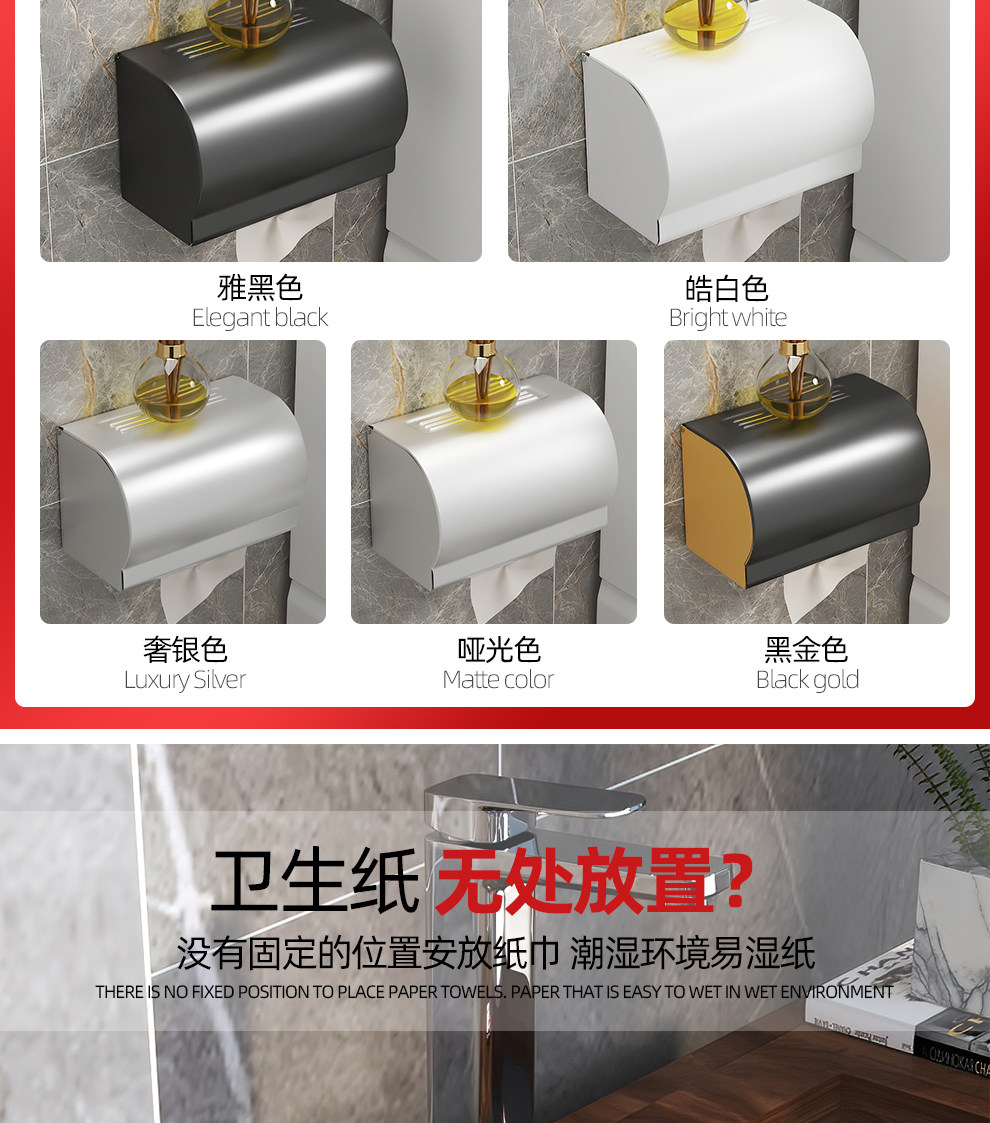 雅黑色
Elegant black

皓白色
Bright white

奢银色
Luxury Silver

哑光色
Matte color

黑金色
Black gold

卫生纸 无处放置?

没有固定的位置安放纸巾 潮湿环境易湿纸

THERE IS NO FIXED POSITION TO PLACE PAPER TOWELS. PAPER THAT IS EASY TO WET IN WET ENVIRONMENT