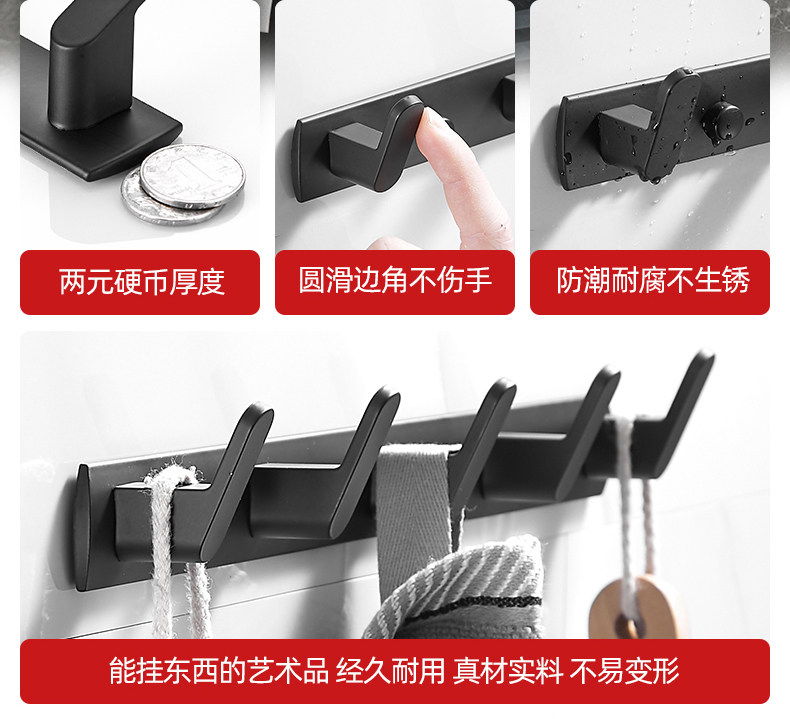 两元硬币厚度

圆滑边角不伤手

防潮耐腐不生锈

能挂东西的艺术品 经久耐用 真材实料 不易变形