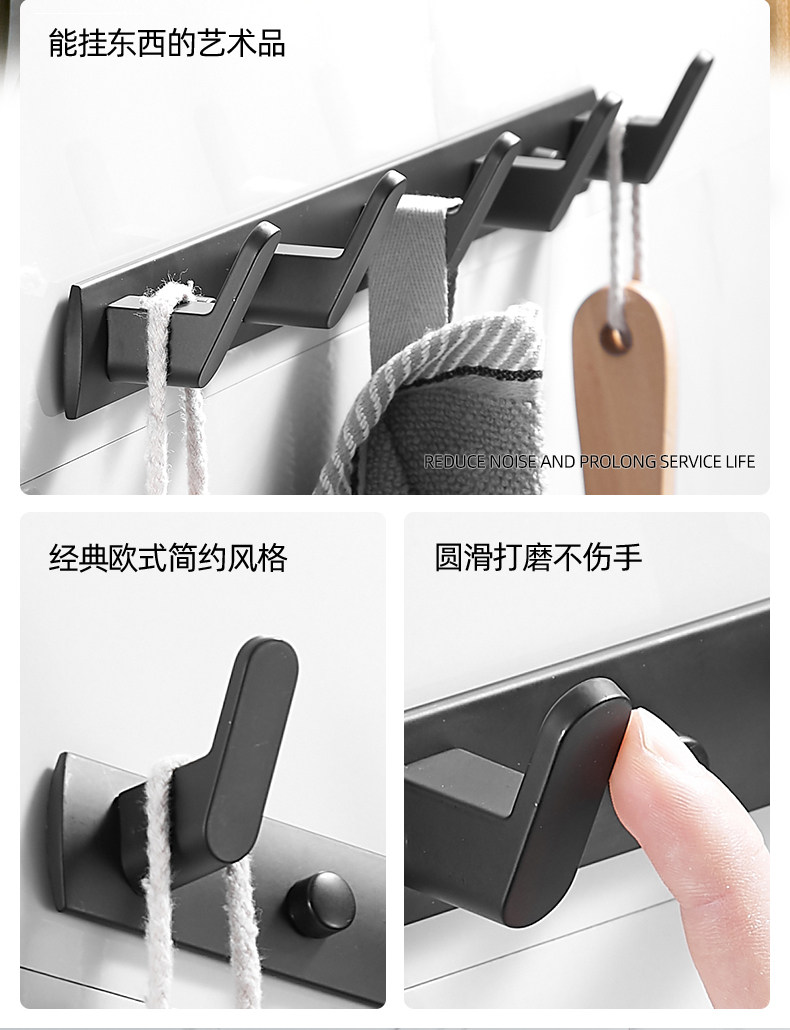 能挂东西的艺术品

REDUCE NOISE AND PROLONG SERVICE LIFE

经典欧式简约风格

圆滑打磨不伤手