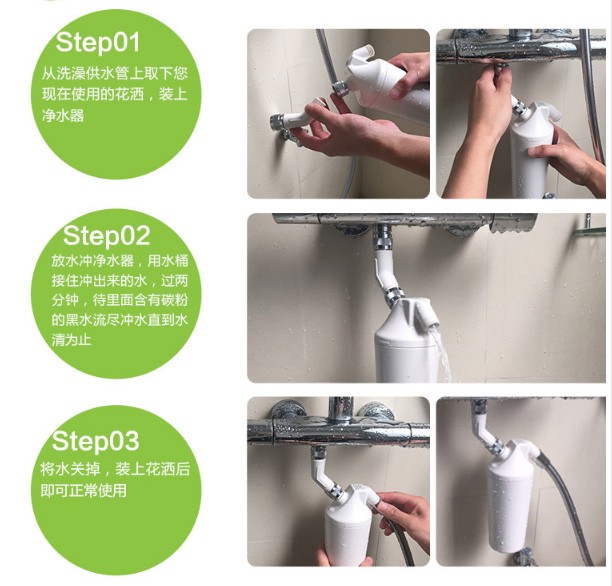 Step01
从洗澡供水管上取下您现在使用的花洒，装上净水器

Step02
放水冲净水器，用水桶接住冲出来的水，过两分钟，待里面含有碳粉的黑水流尽冲水直到水清为止

Step03
将水关掉，装上花洒后即可正常使用