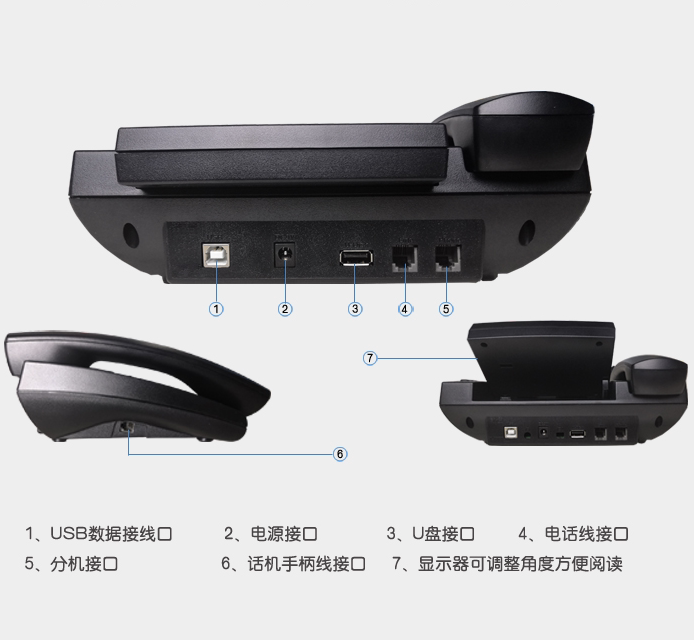 1
2
3
4
5
7
6

1、USB数据接线口　2、电源接口　3、U盘接口　4、电话线接口
5、分机接口　6、话机手柄线接口　7、显示器可调整角度方便阅读