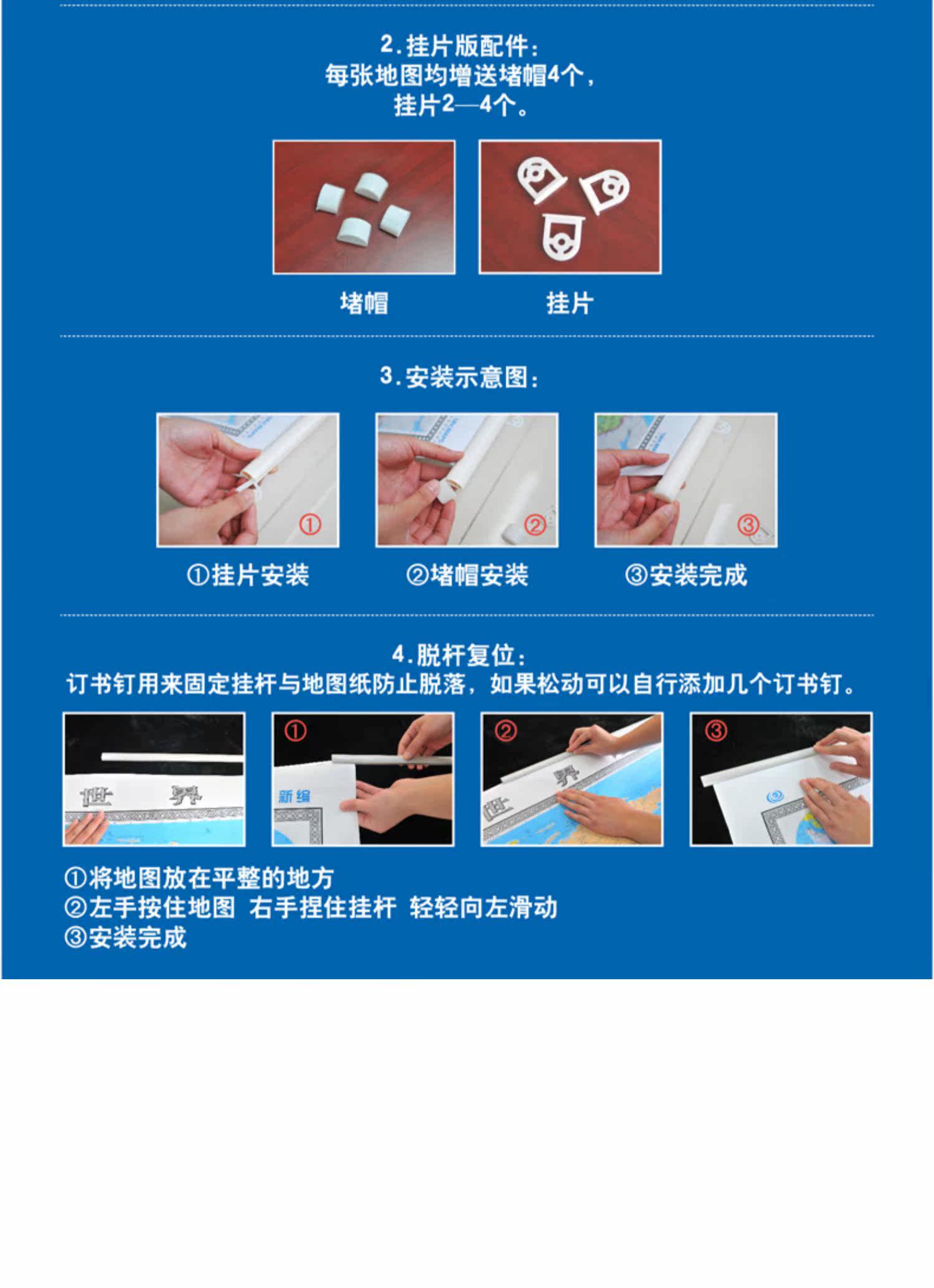 2.挂片版配件:
每张地图均增送堵帽4个,
挂片2—4个。

堵帽

挂片

3.安装示意图:

①

②

③

①挂片安装

②堵帽安装

③安装完成

4.脱杆复位:
订书钉用来固定挂杆与地图纸防止脱落,如果松动可以自行添加几个订书钉。

世 界

①

新编

②

世 界

③

①将地图放在平整的地方
②左手按住地图 右手捏住挂杆 轻轻向左滑动
③安装完成