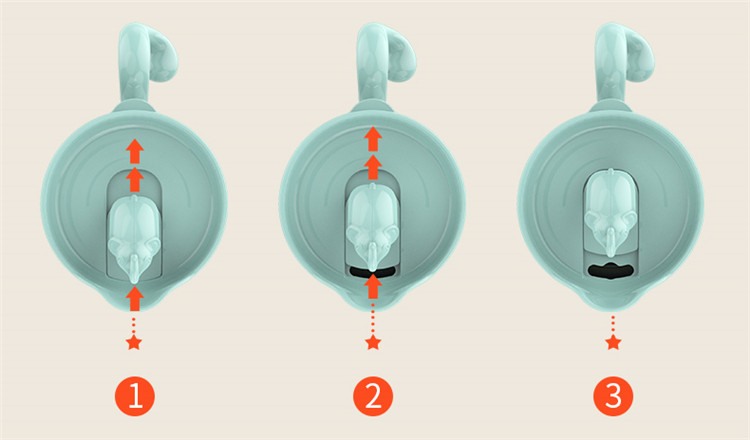 1

2

3