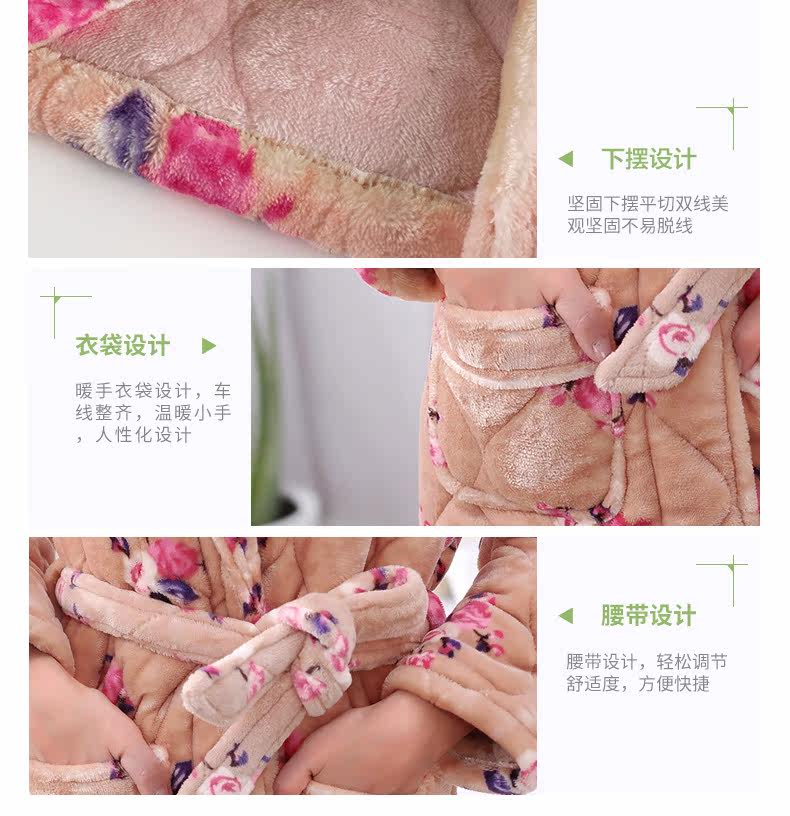 下摆设计

坚固下摆平切双线美观坚固不易脱线

衣袋设计

暖手衣袋设计，车线整齐，温暖小手，人性化设计

腰带设计

腰带设计，轻松调节舒适度，方便快捷