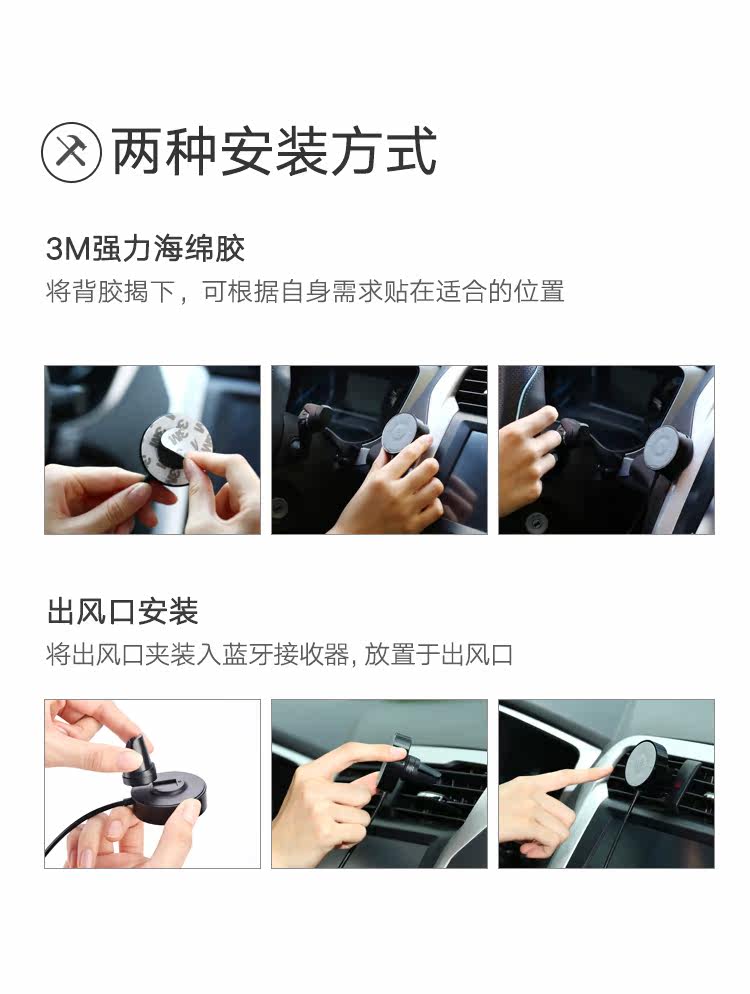 两种安装方式

3M强力海绵胶

将背胶揭下，可根据自身需求贴在适合的位置

出风口安装

将出风口夹装入蓝牙接收器, 放置于出风口