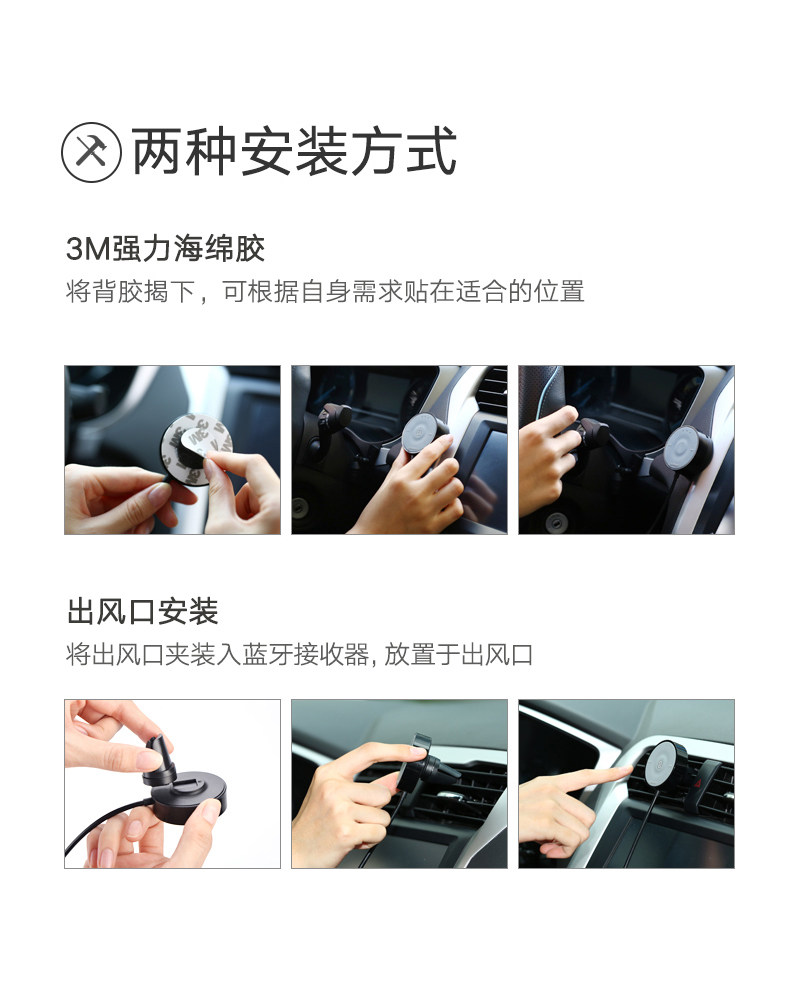 两种安装方式

3M强力海绵胶
将背胶揭下，可根据自身需求贴在适合的位置

出风口安装
将出风口夹装入蓝牙接收器, 放置于出风口