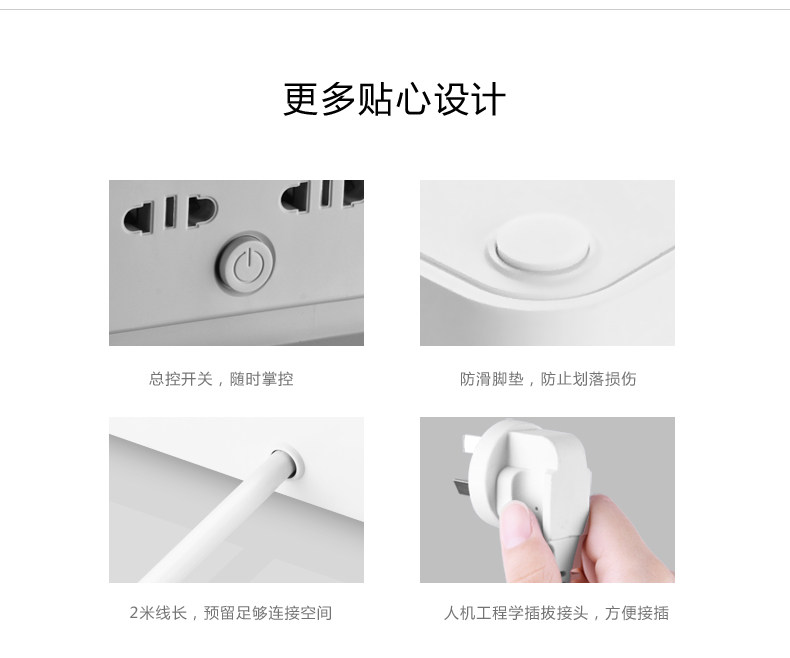 更多贴心设计

总控开关，随时掌控

防滑脚垫，防止划落损伤

2米线长，预留足够连接空间

人机工程学插拔接头，方便接插