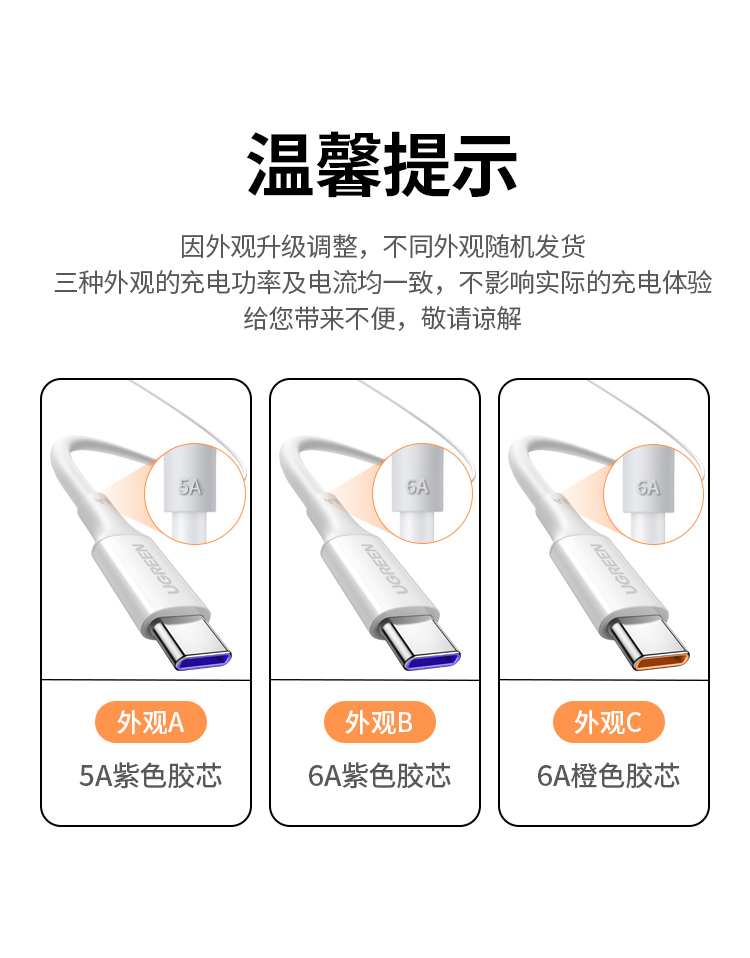 温馨提示

因外观升级调整，不同外观随机发货
三种外观的充电功率及电流均一致，不影响实际的充电体验
给您带来不便，敬请谅解

5A
UGREEN
外观A
5A紫色胶芯

6A
UGREEN
外观B
6A紫色胶芯

6A
UGREEN
外观C
6A橙色胶芯