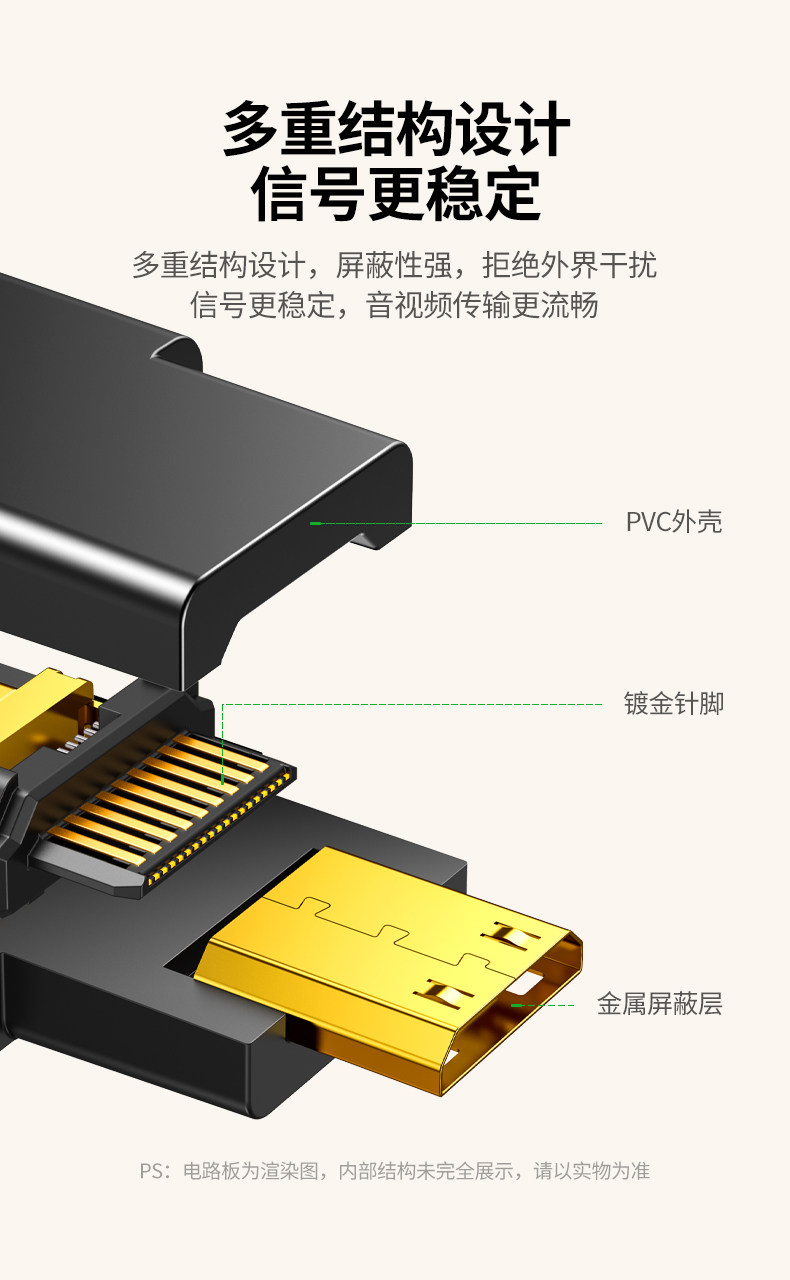 多重结构设计
信号更稳定

多重结构设计，屏蔽性强，拒绝外界干扰
信号更稳定，音视频传输更流畅

PVC外壳

镀金针脚

金属屏蔽层

PS：电路板为渲染图，内部结构未完全展示，请以实物为准