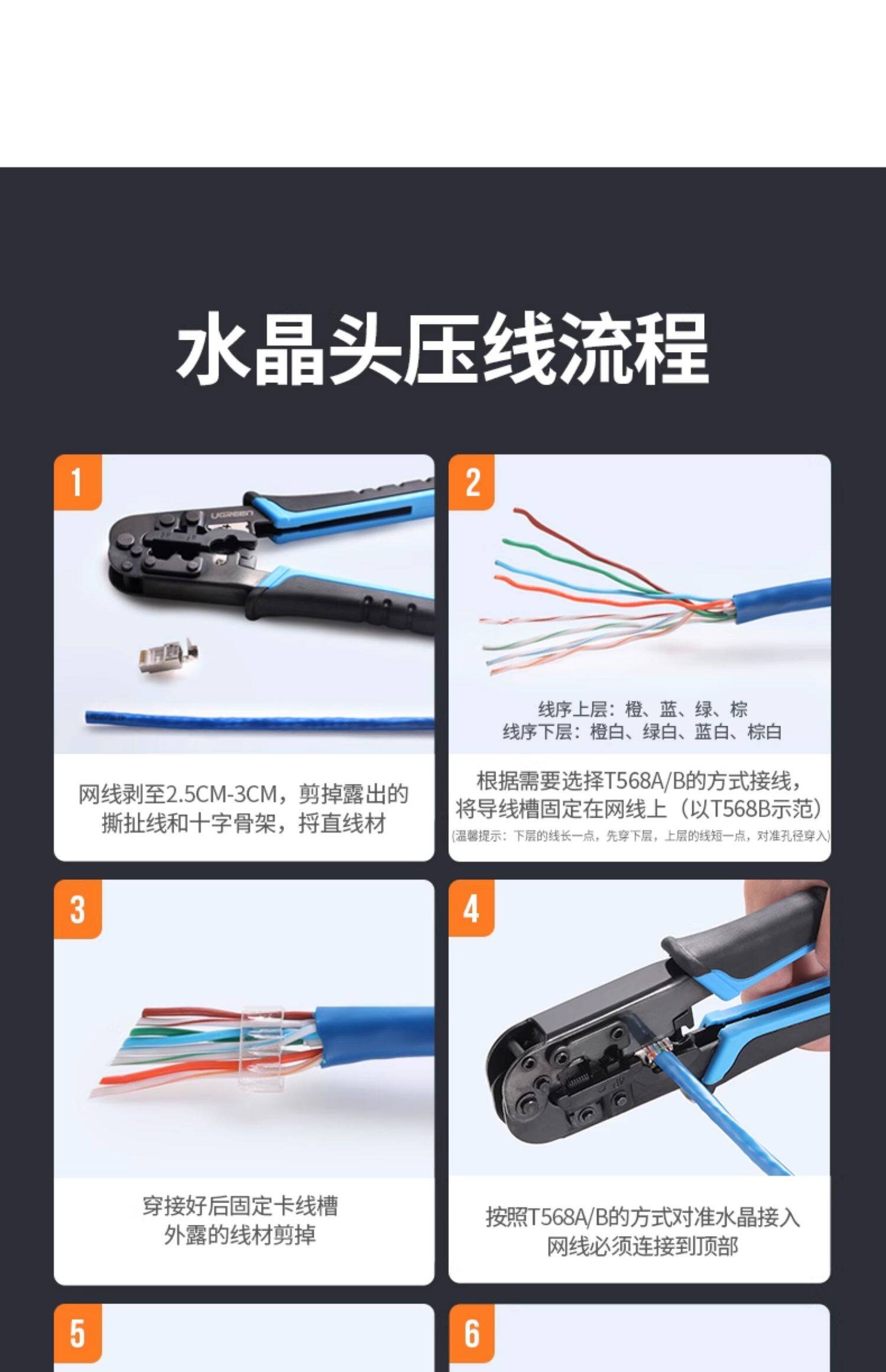 水晶头压线流程

1

UGREEN

网线剥至2.5CM-3CM，剪掉露出的撕扯线和十字骨架，捋直线材

2

线序上层：橙、蓝、绿、棕
线序下层：橙白、绿白、蓝白、棕白

根据需要选择T568A/B的方式接线，将导线槽固定在网线上（以T568B示范）
(温馨提示：下层的线长一点，先穿下层，上层的线短一点，对准孔径穿入)

3

穿接好后固定卡线槽
外露的线材剪掉

4

按照T568A/B的方式对准水晶接入
网线必须连接到顶部

5

6