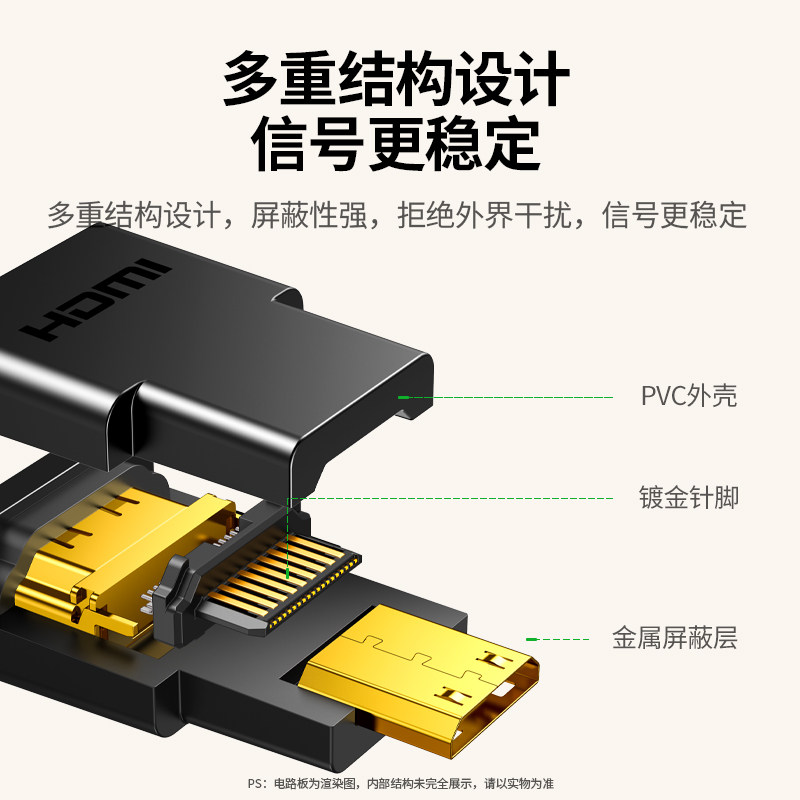 多重结构设计
信号更稳定

多重结构设计，屏蔽性强，拒绝外界干扰，信号更稳定

HDMI

PVC外壳

镀金针脚

金属屏蔽层

PS：电路板为渲染图，内部结构未完全展示，请以实物为准