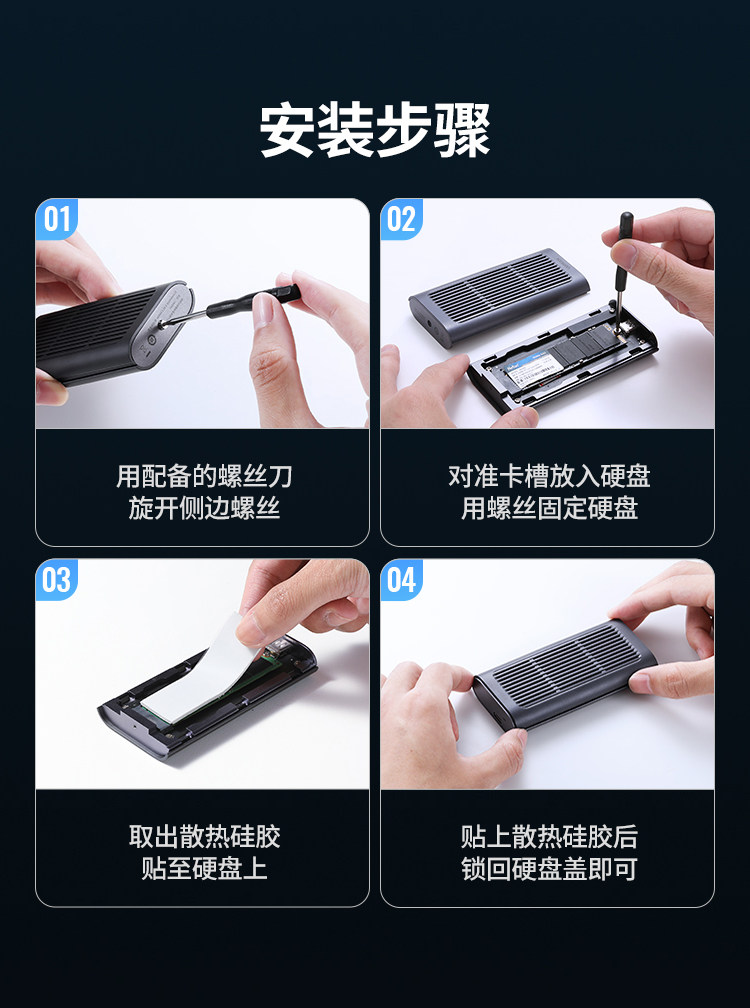 安装步骤

01

用配备的螺丝刀
旋开侧边螺丝

02

对准卡槽放入硬盘
用螺丝固定硬盘

03

取出散热硅胶
贴至硬盘上

04

贴上散热硅胶后
锁回硬盘盖即可