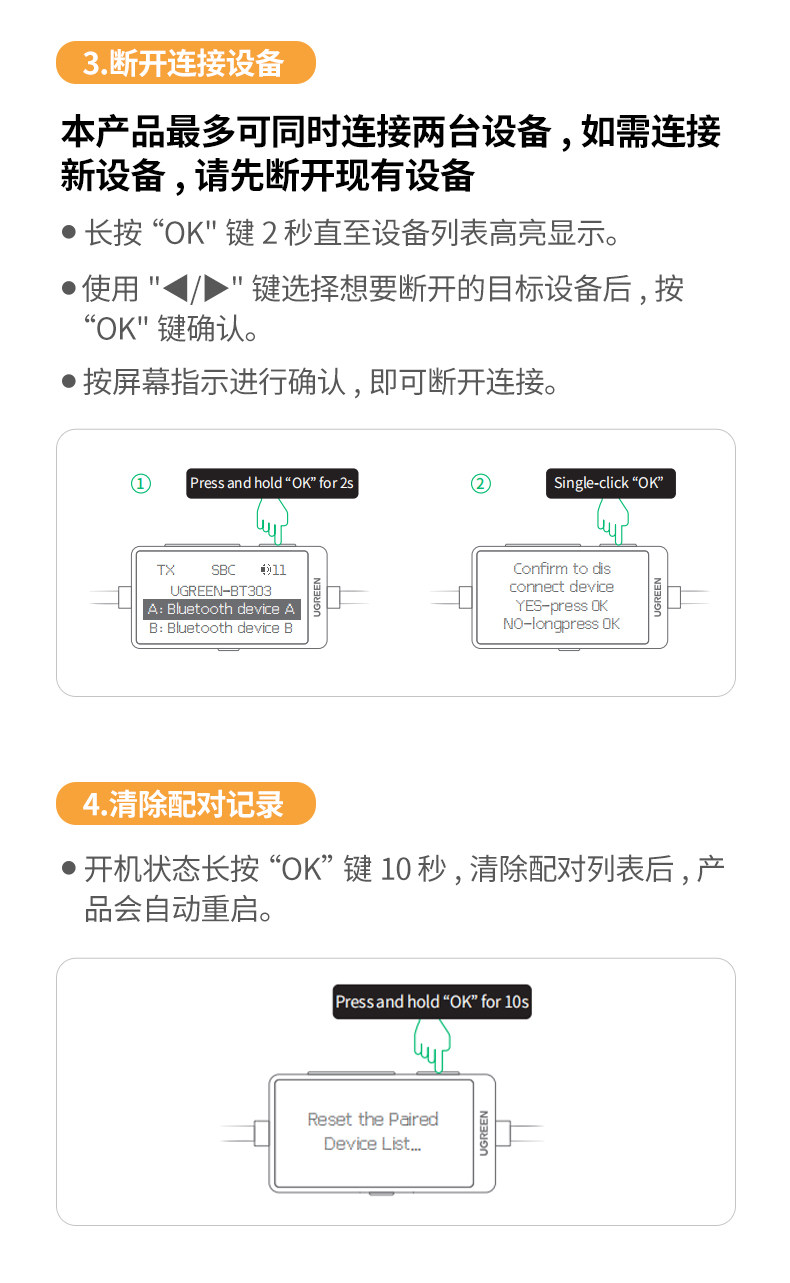 3.断开连接设备

本产品最多可同时连接两台设备，如需连接新设备，请先断开现有设备

● 长按 “OK" 键 2 秒直至设备列表高亮显示。

● 使用 "◀/▶" 键选择想要断开的目标设备后，按 “OK" 键确认。

● 按屏幕指示进行确认，即可断开连接。

①

Press and hold “OK” for 2s

TX SBC 11

UGREEN-BT303

A: Bluetooth device A

B: Bluetooth device B

UGREEN

②

Single-click “OK”

Confirm to dis connect device

YES-press OK

NO-longpress OK

UGREEN

4.清除配对记录

● 开机状态长按 “OK” 键 10 秒，清除配对列表后，产品会自动重启。

Press and hold “OK” for 10s

Reset the Paired Device List...

UGREEN