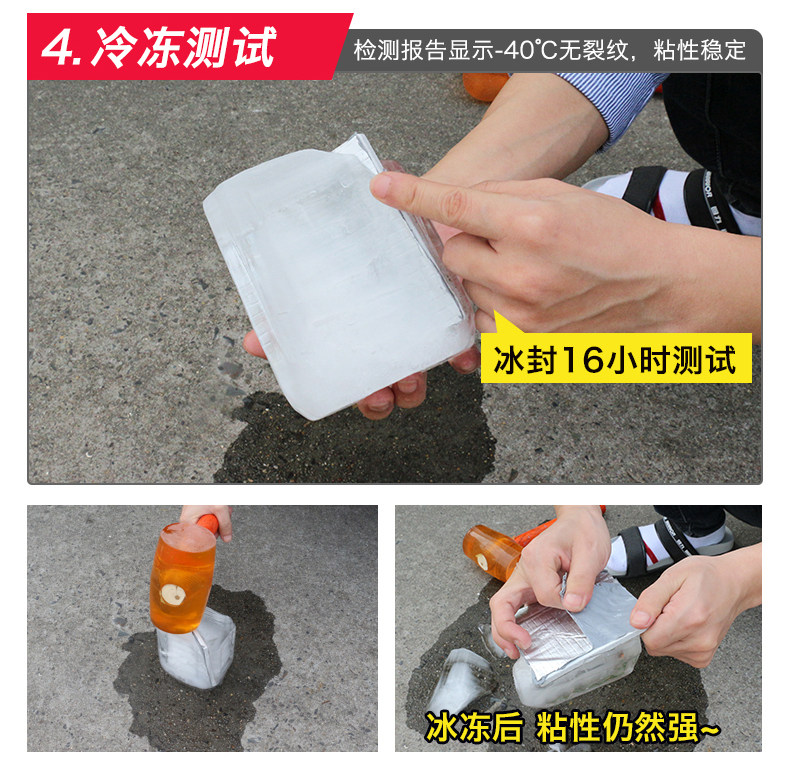 4. 冷冻测试

检测报告显示-40℃无裂纹，粘性稳定

冰封16小时测试

冰冻后 粘性仍然强~