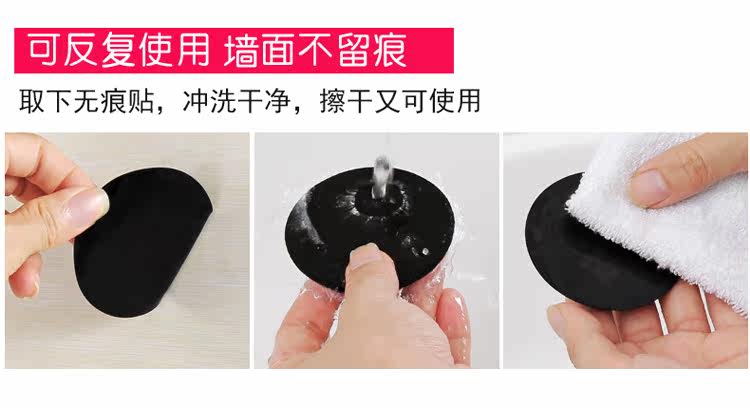 可反复使用 墙面不留痕

取下无痕贴，冲洗干净，擦干又可使用