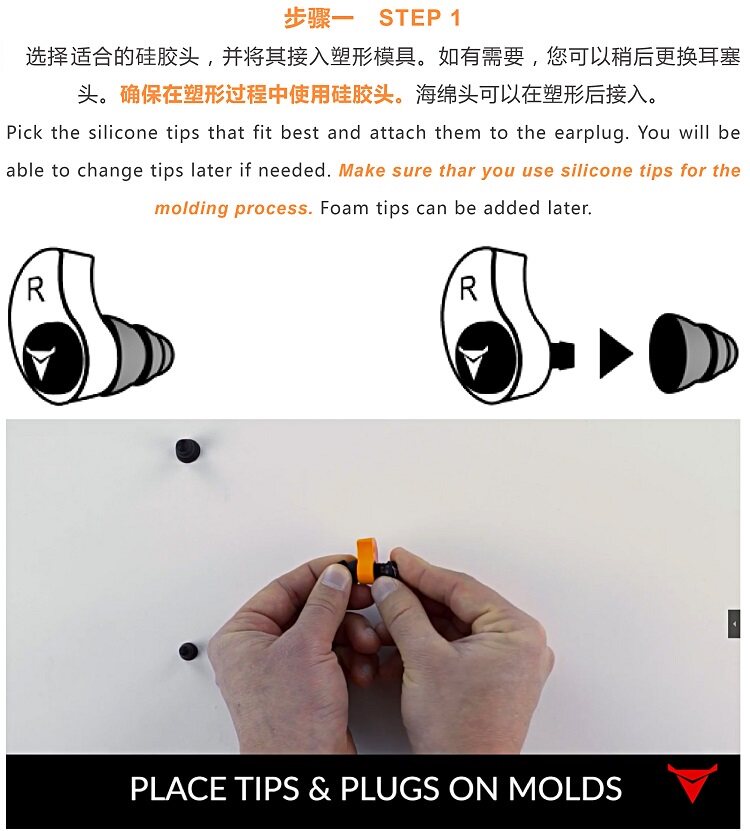 步骤一　STEP 1

选择适合的硅胶头，并将其接入塑形模具。如有需要，您可以稍后更换耳塞头。确保在塑形过程中使用硅胶头。海绵头可以在塑形后接入。

Pick the silicone tips that fit best and attach them to the earplug. You will be able to change tips later if needed. Make sure thar you use silicone tips for the molding process. Foam tips can be added later.

R

R

PLACE TIPS & PLUGS ON MOLDS