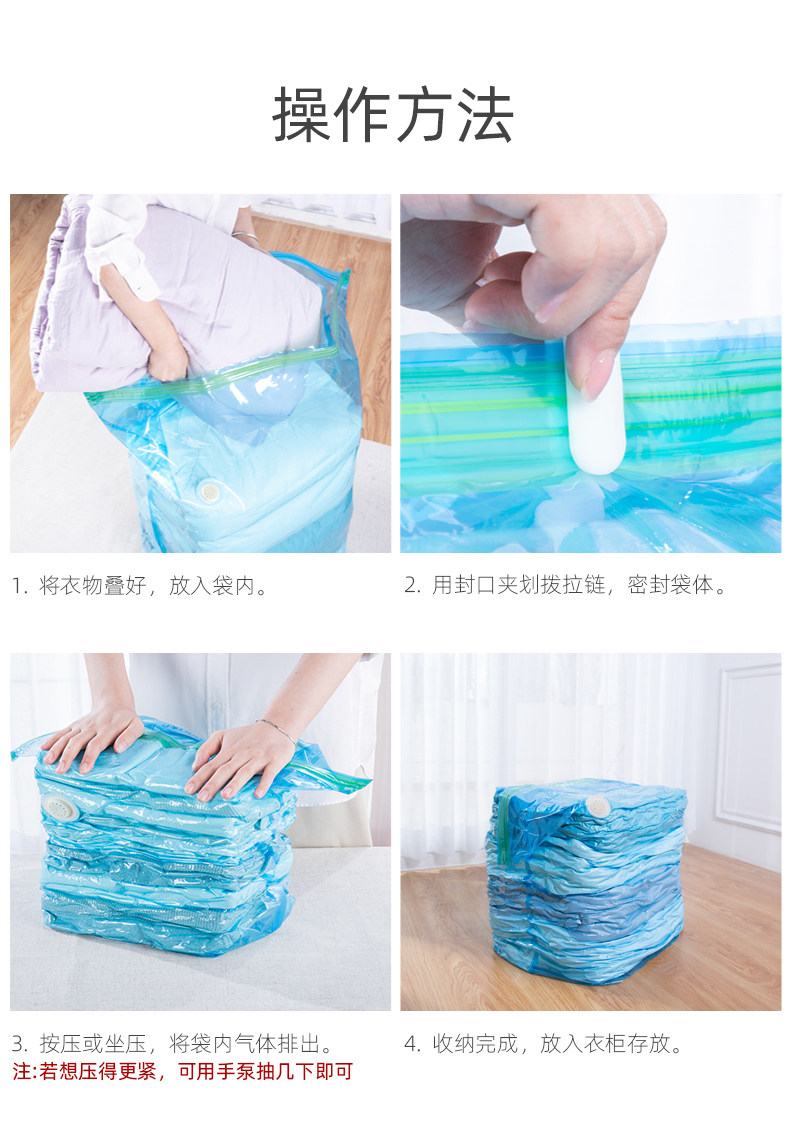 操作方法

1. 将衣物叠好，放入袋内。

2. 用封口夹划拨拉链，密封袋体。

3. 按压或坐压，将袋内气体排出。

注:若想压得更紧，可用手泵抽几下即可

4. 收纳完成，放入衣柜存放。