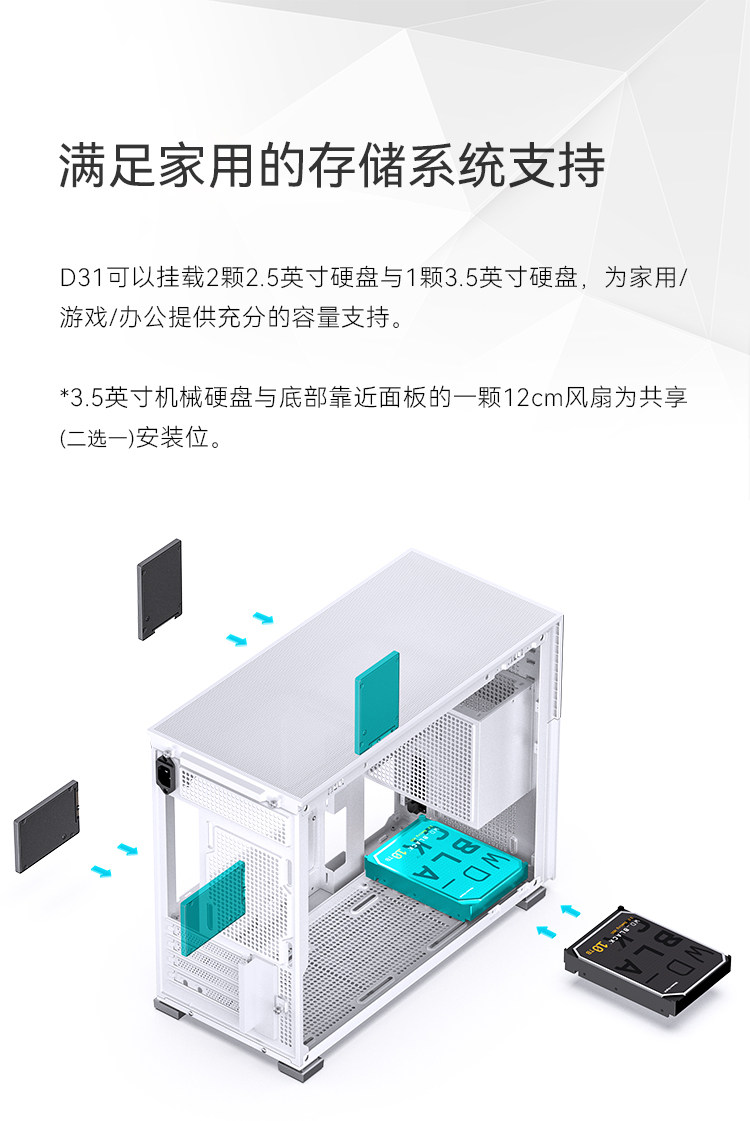 满足家用的存储系统支持

D31可以挂载2颗2.5英寸硬盘与1颗3.5英寸硬盘，为家用/游戏/办公提供充分的容量支持。

*3.5英寸机械硬盘与底部靠近面板的一颗12cm风扇为共享(二选一)安装位。

WD BLACK

WD BLACK