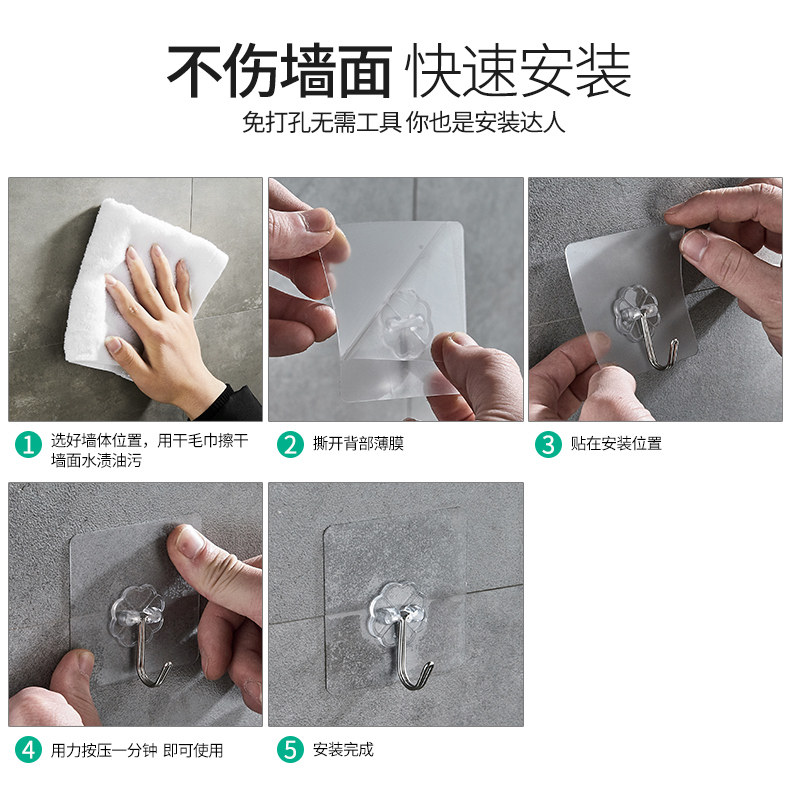 不伤墙面 快速安装
免打孔无需工具 你也是安装达人

1 选好墙体位置，用干毛巾擦干墙面水渍油污

2 撕开背部薄膜

3 贴在安装位置

4 用力按压一分钟 即可使用

5 安装完成