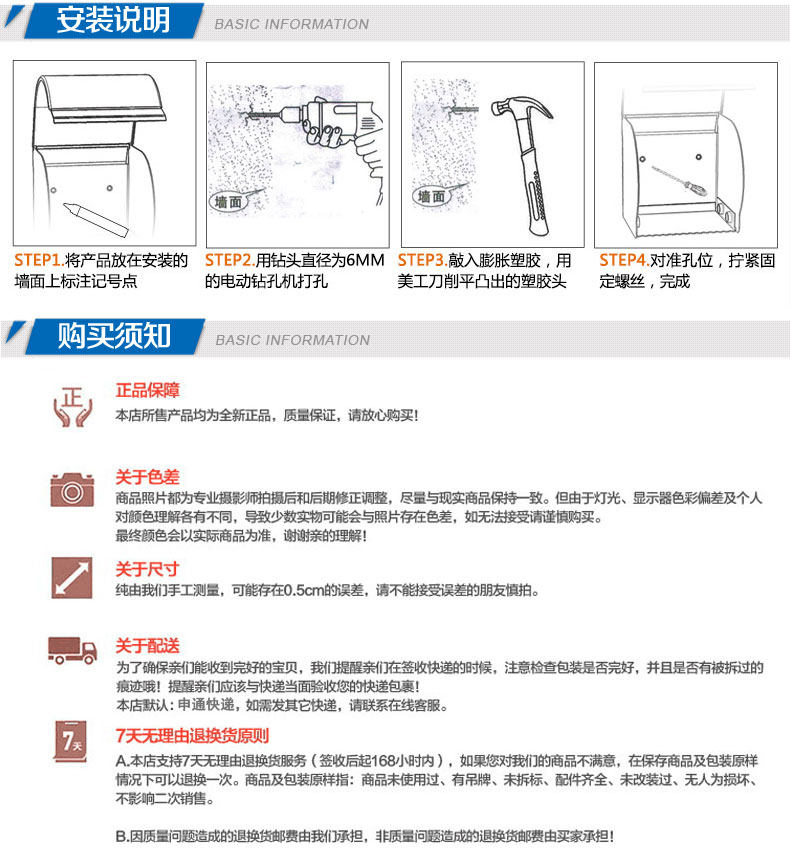 安装说明 BASIC INFORMATION

墙面

墙面

STEP1.将产品放在安装的墙面上标注记号点

STEP2.用钻头直径为6MM的电动钻孔机打孔

STEP3.敲入膨胀塑胶，用美工刀削平凸出的塑胶头

STEP4.对准孔位，拧紧固定螺丝，完成

购买须知 BASIC INFORMATION

正

正品保障
本店所售产品均为全新正品，质量保证，请放心购买!

关于色差
商品照片都为专业摄影师拍摄后和后期修正调整，尽量与现实商品保持一致。但由于灯光、显示器色彩偏差及个人对颜色理解各有不同，导致少数实物可能会与照片存在色差，如无法接受请谨慎购买。
最终颜色会以实际商品为准，谢谢亲的理解!

关于尺寸
纯由我们手工测量，可能存在0.5cm的误差，请不能接受误差的朋友慎拍。

关于配送
为了确保亲们能收到完好的宝贝，我们提醒亲们在签收快递的时候，注意检查包装是否完好，并且是否有被拆过的痕迹哦！提醒亲们应该与快递当面验收您的快递包裹!
本店默认：申通快递，如需发其它快递，请联系在线客服。

7天

7天无理由退换货原则
A.本店支持7天无理由退换货服务（签收后起168小时内），如果您对我们的商品不满意，在保存商品及包装原样情况下可以退换一次。商品及包装原样指：商品未使用过、有吊牌、未拆标、配件齐全、未改装过、无人为损坏、不影响二次销售。

B.因质量问题造成的退换货邮费由我们承担，非质量问题造成的退换货邮费由买家承担!