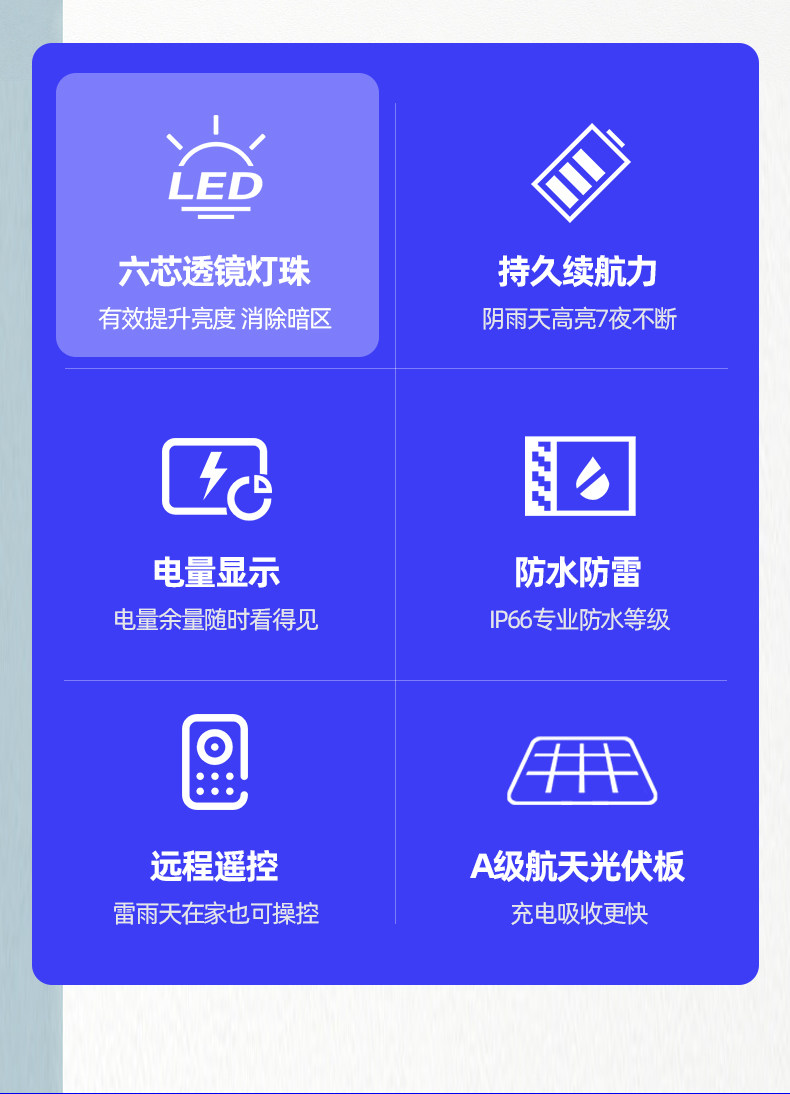 LED

六芯透镜灯珠
有效提升亮度 消除暗区

持久续航力
阴雨天高亮7夜不断

电量显示
电量余量随时看得见

防水防雷
IP66专业防水等级

远程遥控
雷雨天在家也可操控

A级航天光伏板
充电吸收更快