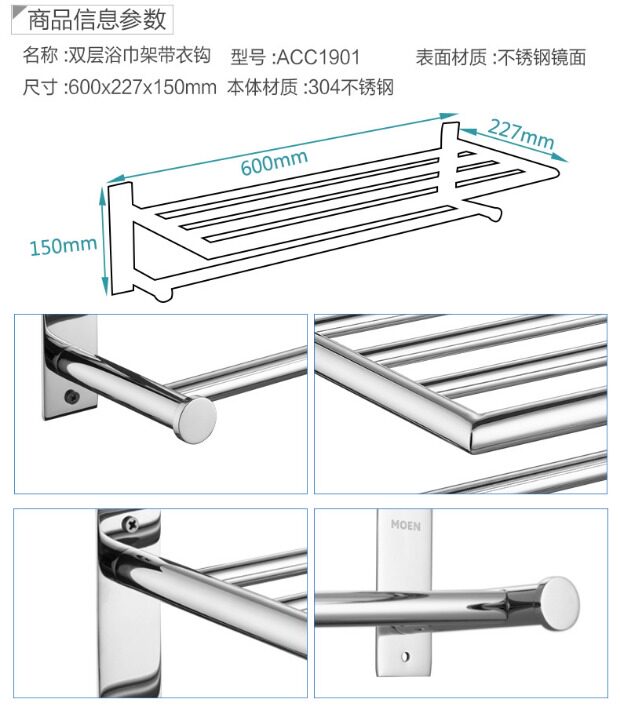 商品信息参数

名称 :双层浴巾架带衣钩　型号 :ACC1901　表面材质 :不锈钢镜面
尺寸 :600x227x150mm　本体材质 :304不锈钢

600mm
227mm
150mm

MOEN