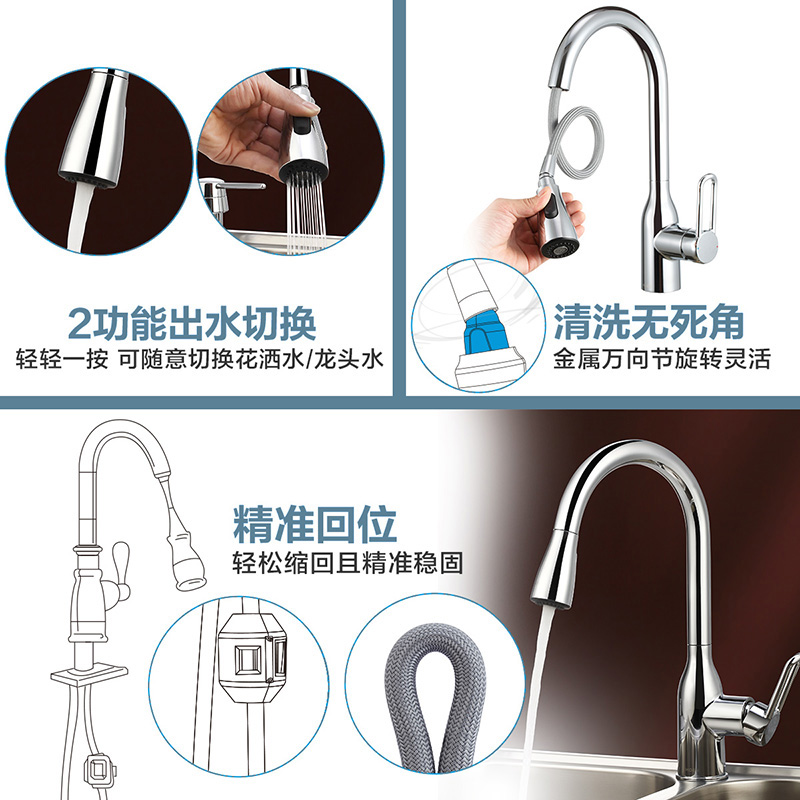 2功能出水切换
轻轻一按 可随意切换花洒水/龙头水

清洗无死角
金属万向节旋转灵活

精准回位
轻松缩回且精准稳固