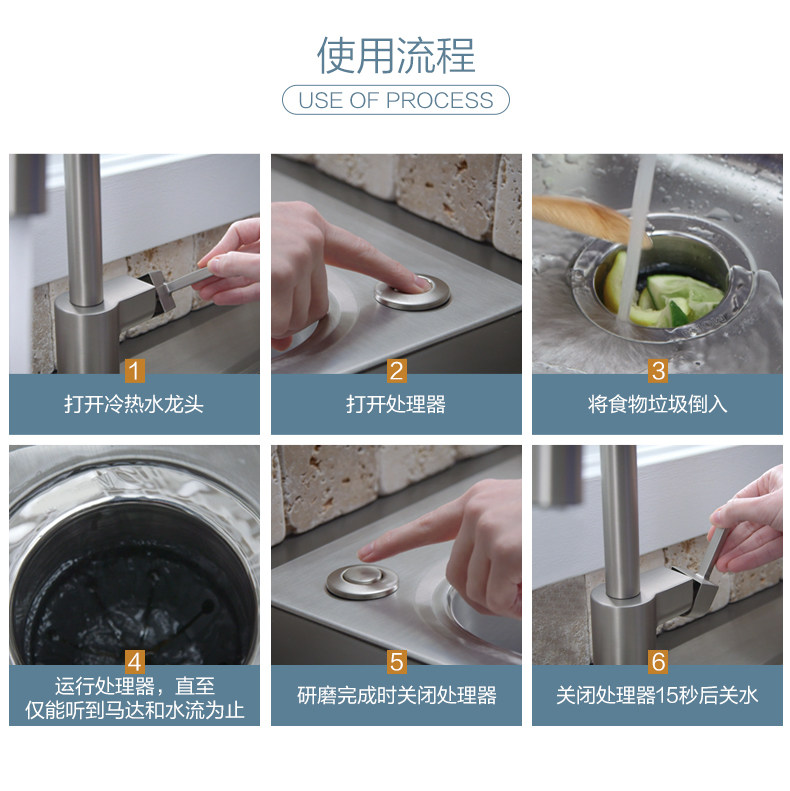 使用流程

USE OF PROCESS

1
打开冷热水龙头

2
打开处理器

3
将食物垃圾倒入

4
运行处理器，直至仅能听到马达和水流为止

5
研磨完成时关闭处理器

6
关闭处理器15秒后关水