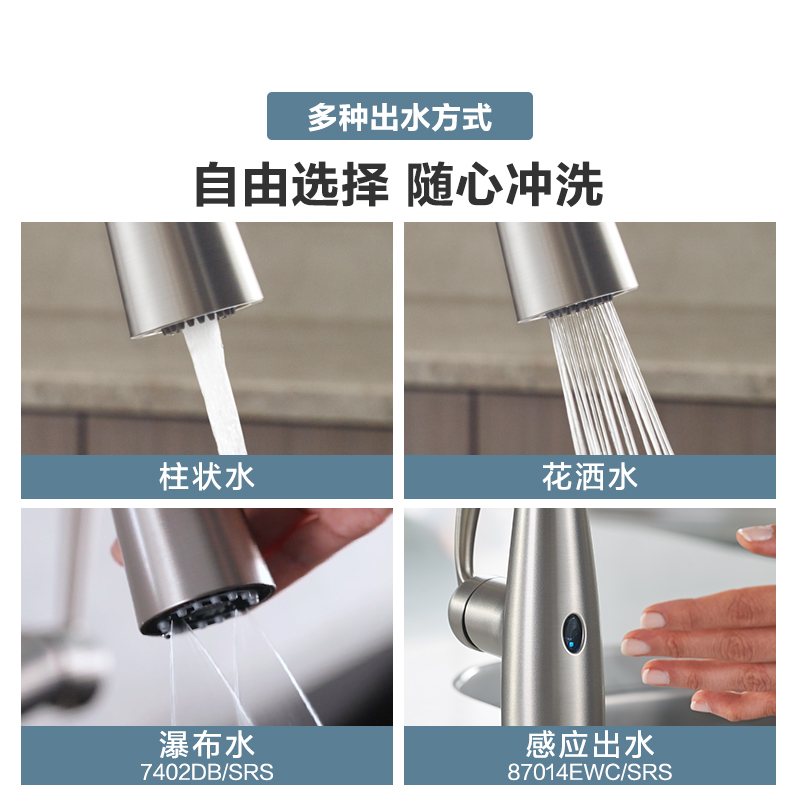 多种出水方式

自由选择 随心冲洗

柱状水

花洒水

瀑布水
7402DB/SRS

感应出水
87014EWC/SRS