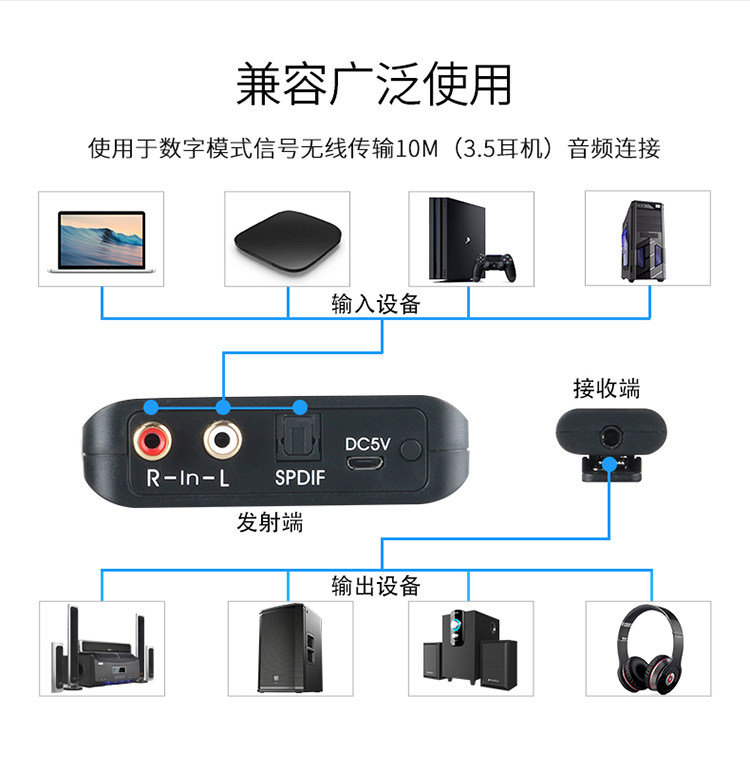 兼容广泛使用

使用于数字模式信号无线传输10M（3.5耳机）音频连接

输入设备

接收端

R-In-L SPDIF DC5V

发射端

输出设备