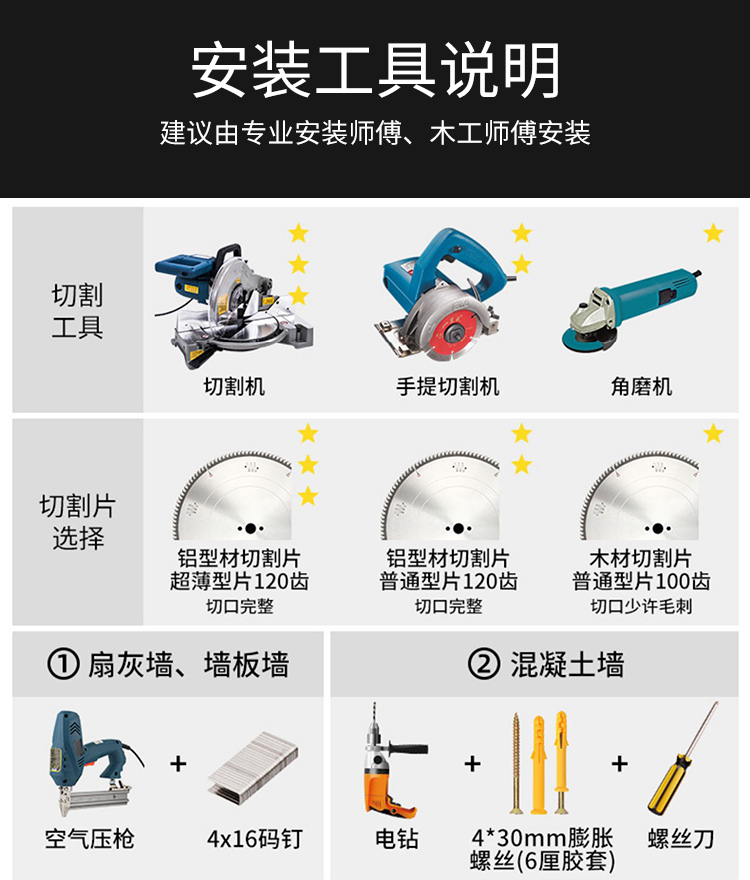 安装工具说明
建议由专业安装师傅、木工师傅安装

切割工具

切割机

手提切割机

角磨机

切割片选择

铝型材切割片
超薄型片120齿
切口完整

铝型材切割片
普通型片120齿
切口完整

木材切割片
普通型片100齿
切口少许毛刺

① 扇灰墙、墙板墙

空气压枪 + 4x16码钉

② 混凝土墙

电钻 + 4*30mm膨胀螺丝(6厘胶套) + 螺丝刀