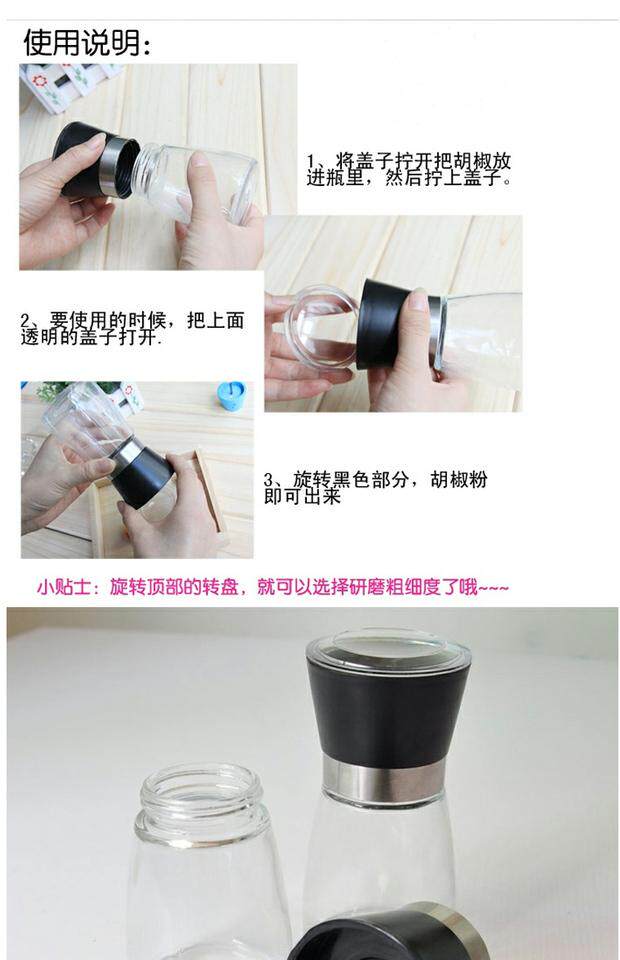 使用说明：

1、将盖子拧开把胡椒放进瓶里，然后拧上盖子。

2、要使用的时候，把上面透明的盖子打开.

3、旋转黑色部分，胡椒粉即可出来

小贴士：旋转顶部的转盘，就可以选择研磨粗细度了哦~~~