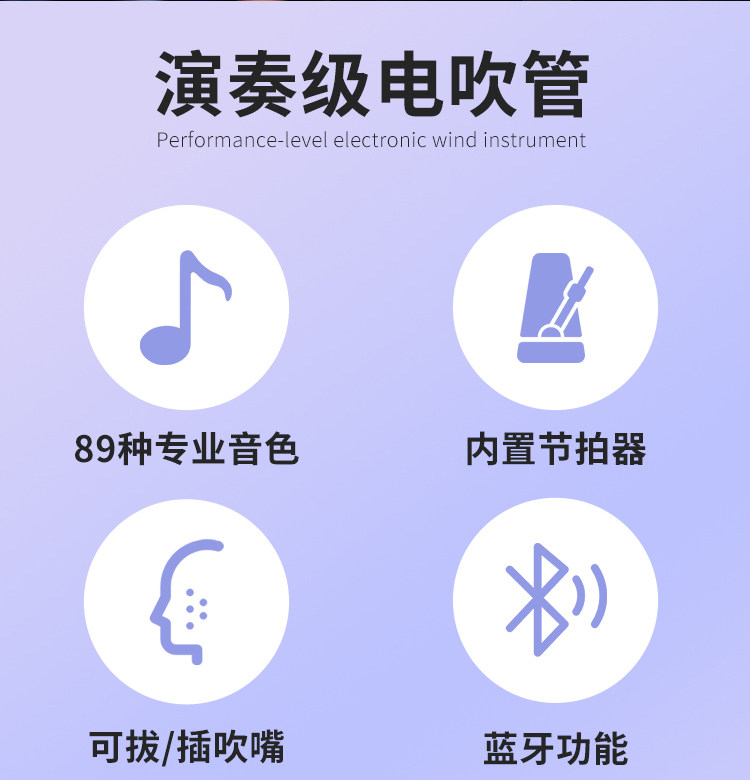 演奏级电吹管

Performance-level electronic wind instrument

89种专业音色

内置节拍器

可拔/插吹嘴

蓝牙功能